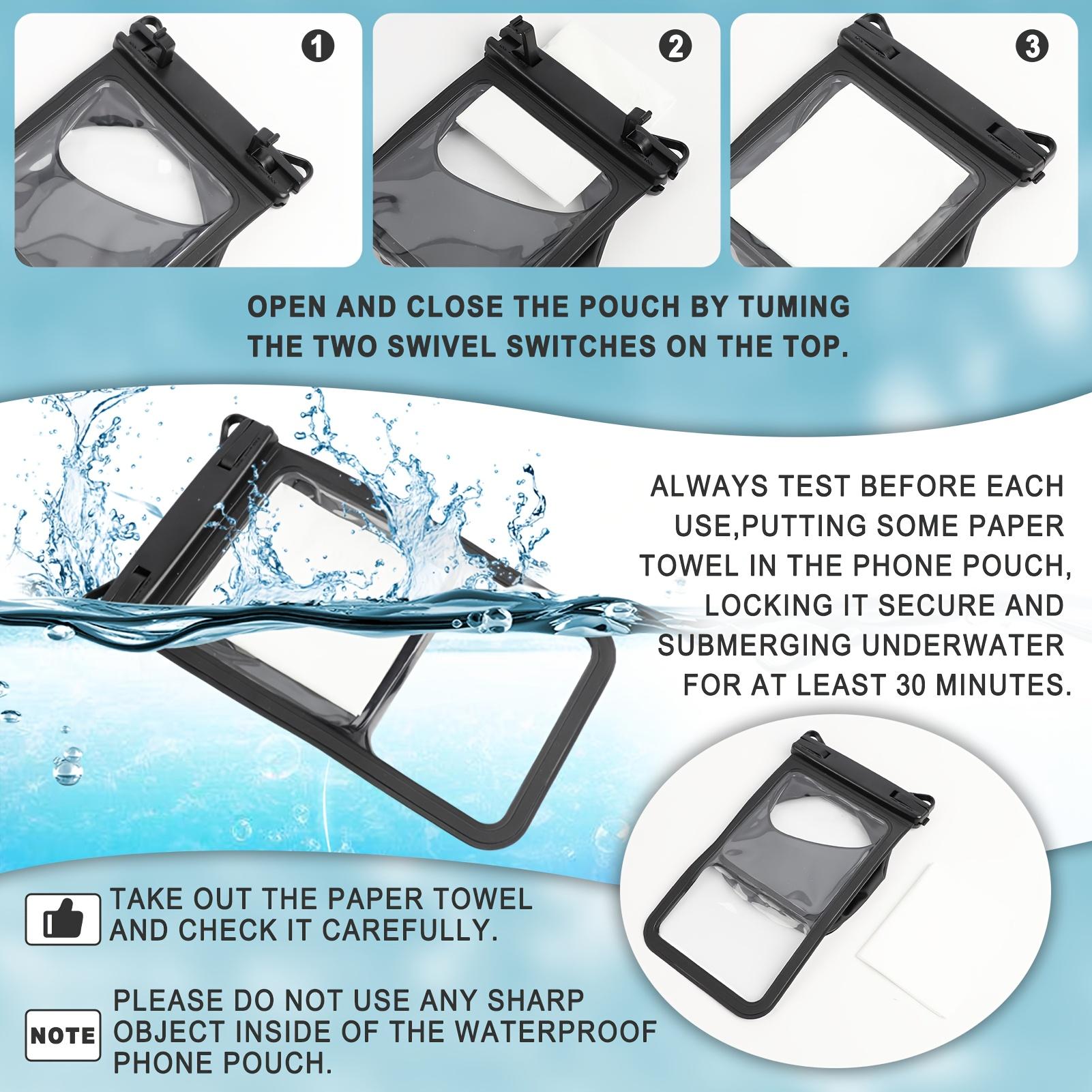 1

2

3

OPEN AND CLOSE THE POUCH BY TUMING THE TWO SWIVEL SWITCHES ON THE TOP.

ALWAYS TEST BEFORE EACH USE,PUTTING SOME PAPER TOWEL IN THE PHONE POUCH, LOCKING IT SECURE AND SUBMERGING UNDERWATER FOR AT LEAST 30 MINUTES.

TAKE OUT THE PAPER TOWEL AND CHECK IT CAREFULLY.

NOTE

PLEASE DO NOT USE ANY SHARP OBJECT INSIDE OF THE WATERPROOF PHONE POUCH.