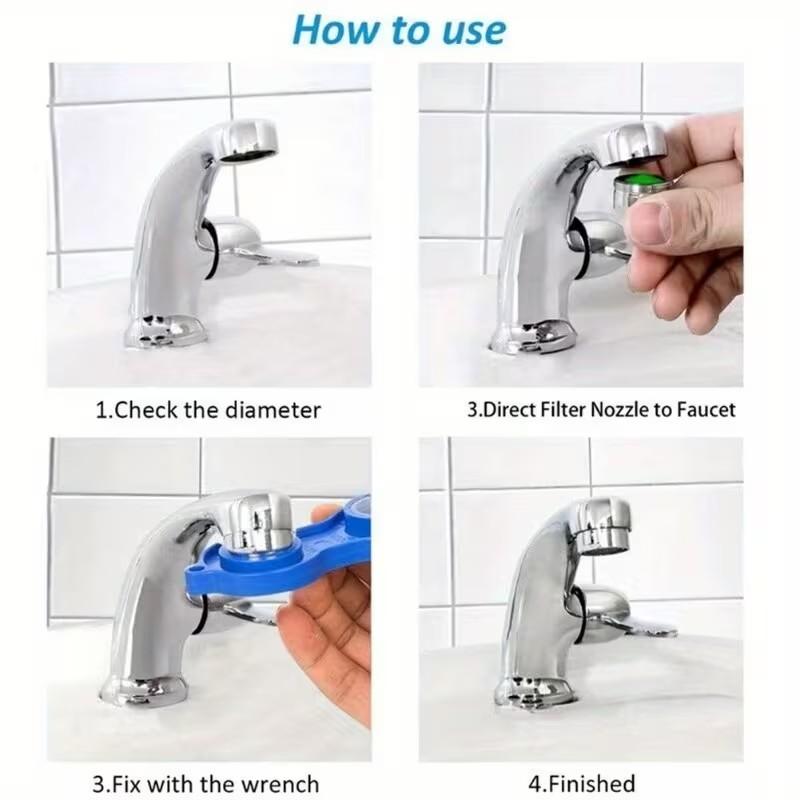 How to use

1.Check the diameter

3.Direct Filter Nozzle to Faucet

3.Fix with the wrench

4.Finished