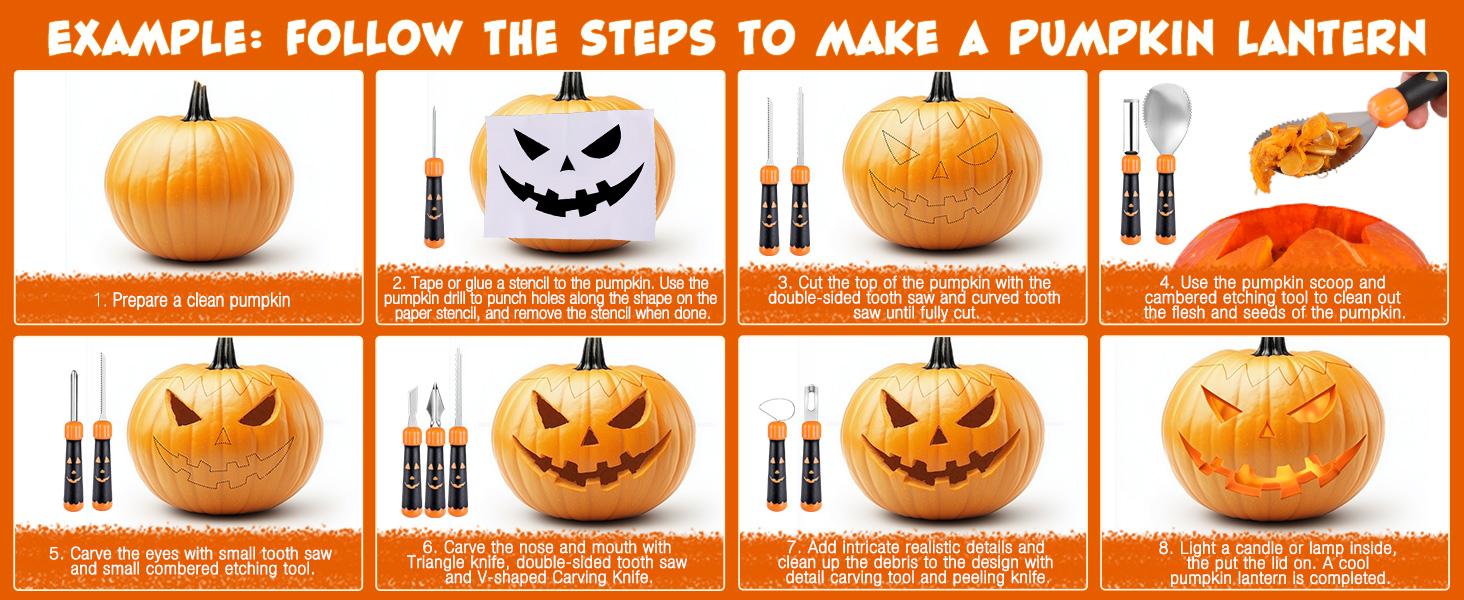 EXAMPLE: FOLLOW THE STEPS TO MAKE A PUMPKIN LANTERN

1. Prepare a clean pumpkin

2. Tape or glue a stencil to the pumpkin. Use the pumpkin drill to punch holes along the shape on the paper stencil, and remove the stencil when done.

3. Cut the top of the pumpkin with the double-sided tooth saw and curved tooth saw until fully cut.

4. Use the pumpkin scoop and cambered etching tool to clean out the flesh and seeds of the pumpkin.

5. Carve the eyes with small tooth saw and small combered etching tool.

6. Carve the nose and mouth with Triangle knife, double-sided tooth saw and V-shaped Carving Knife.

7. Add intricate realistic details and clean up the debris to the design with detail carving tool and peeling knife.

8. Light a candle or lamp inside, the put the lid on. A cool pumpkin lantern is completed.