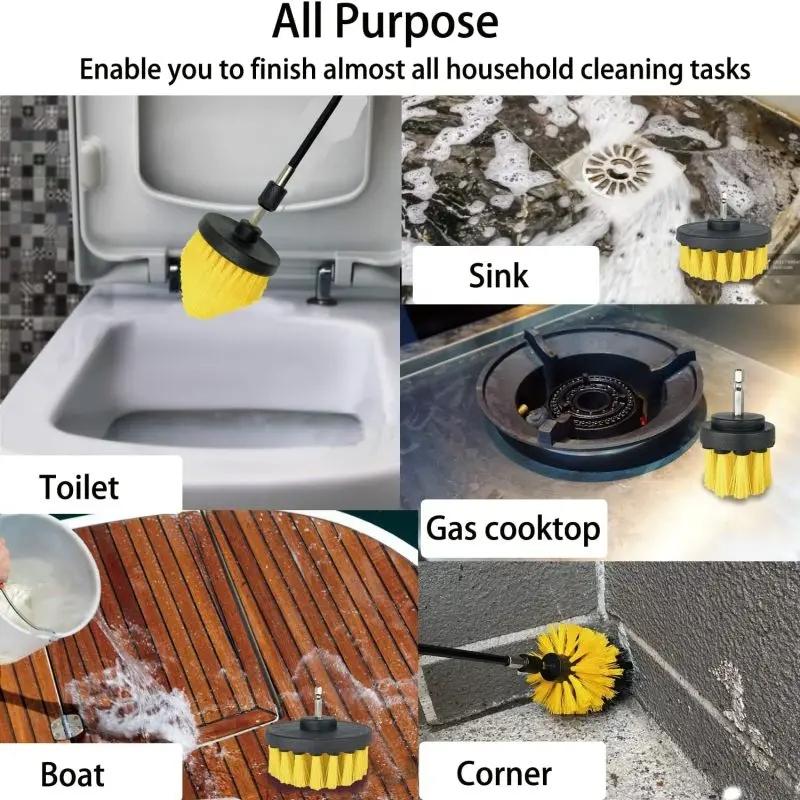 All Purpose

Enable you to finish almost all household cleaning tasks

Sink

Toilet

Gas cooktop

Boat

Corner