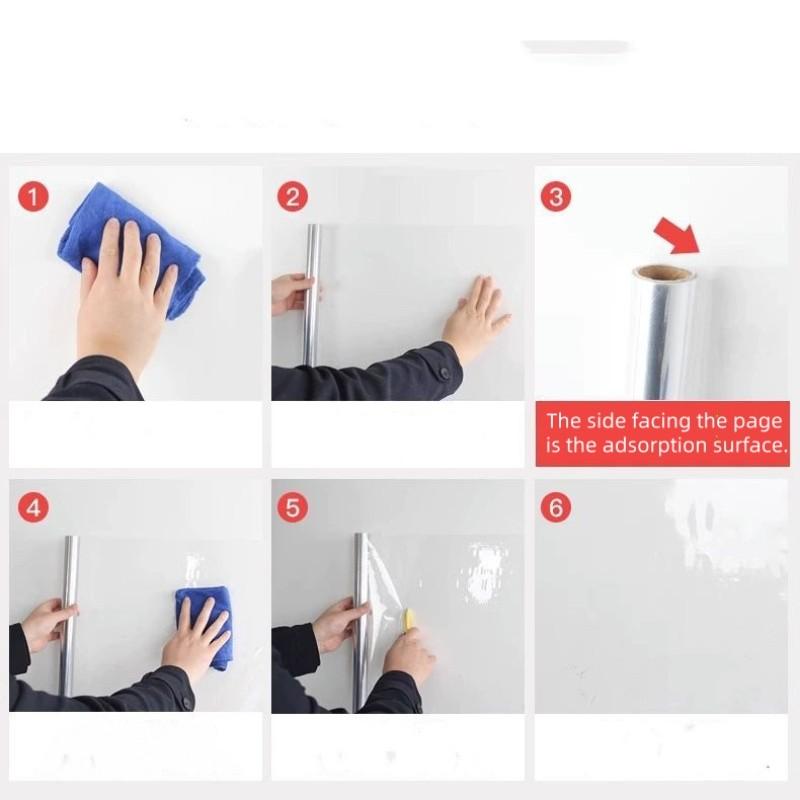 1

2

3

The side facing the page is the adsorption surface.

4

5

6