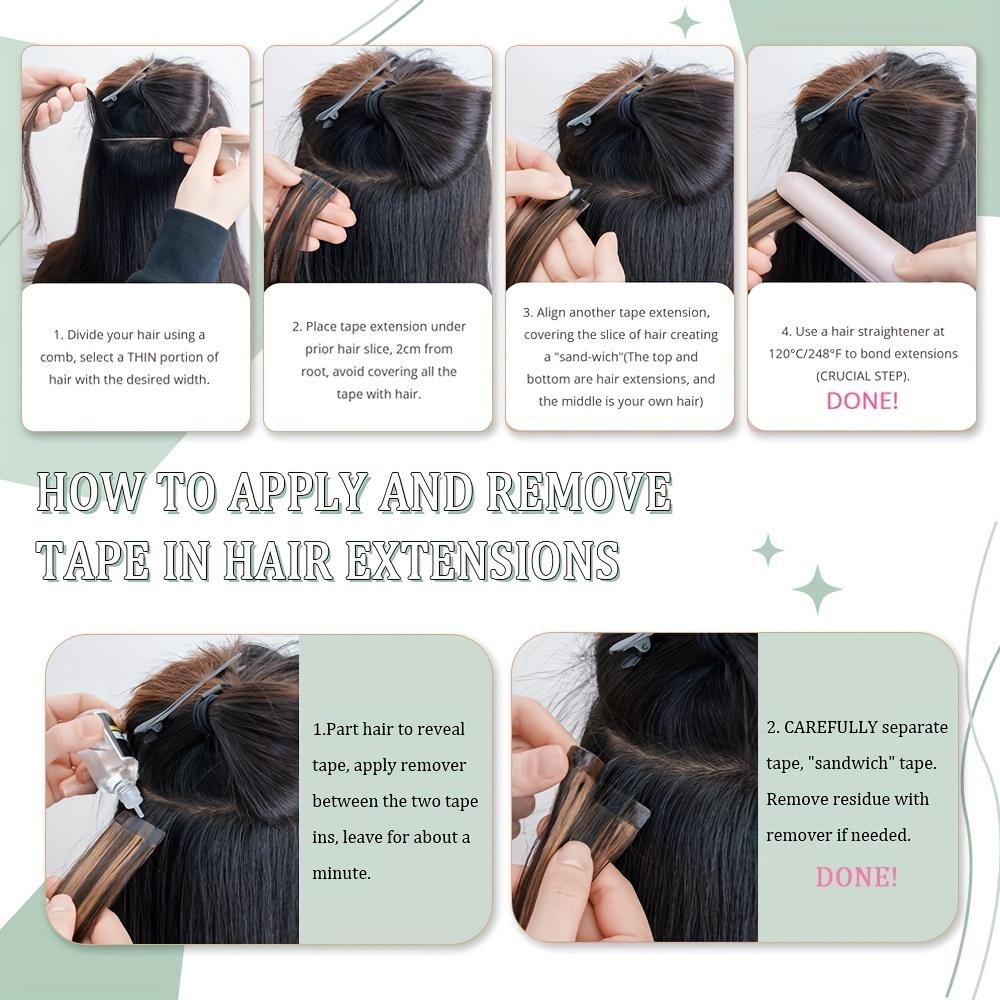 1. Divide your hair using a comb, select a THIN portion of hair with the desired width.

2. Place tape extension under prior hair slice, 2cm from root, avoid covering all the tape with hair.

3. Align another tape extension, covering the slice of hair creating a "sand-wich"(The top and bottom are hair extensions, and the middle is your own hair)

4. Use a hair straightener at 120°C/248°F to bond extensions (CRUCIAL STEP).
DONE!

HOW TO APPLY AND REMOVE TAPE IN HAIR EXTENSIONS

1.Part hair to reveal tape, apply remover between the two tape ins, leave for about a minute.

2. CAREFULLY separate tape, "sandwich" tape. Remove residue with remover if needed.
DONE!