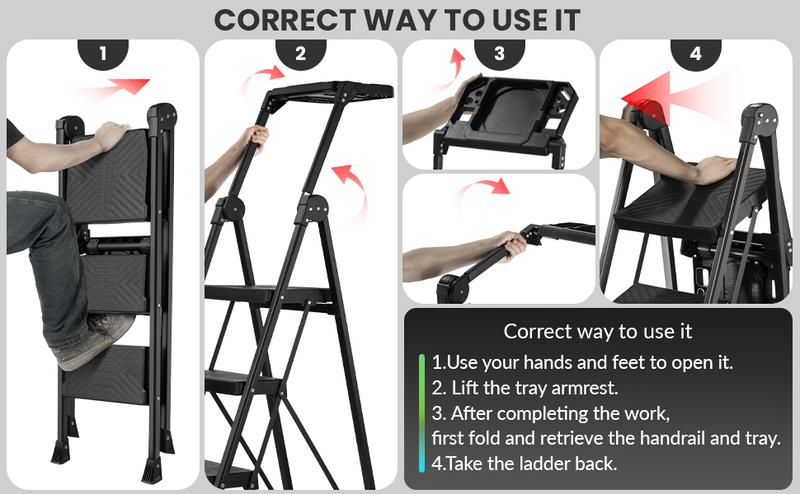 CORRECT WAY TO USE IT

1

2

3

4

Correct way to use it

1.Use your hands and feet to open it.
2. Lift the tray armrest.
3. After completing the work, first fold and retrieve the handrail and tray.
4.Take the ladder back.