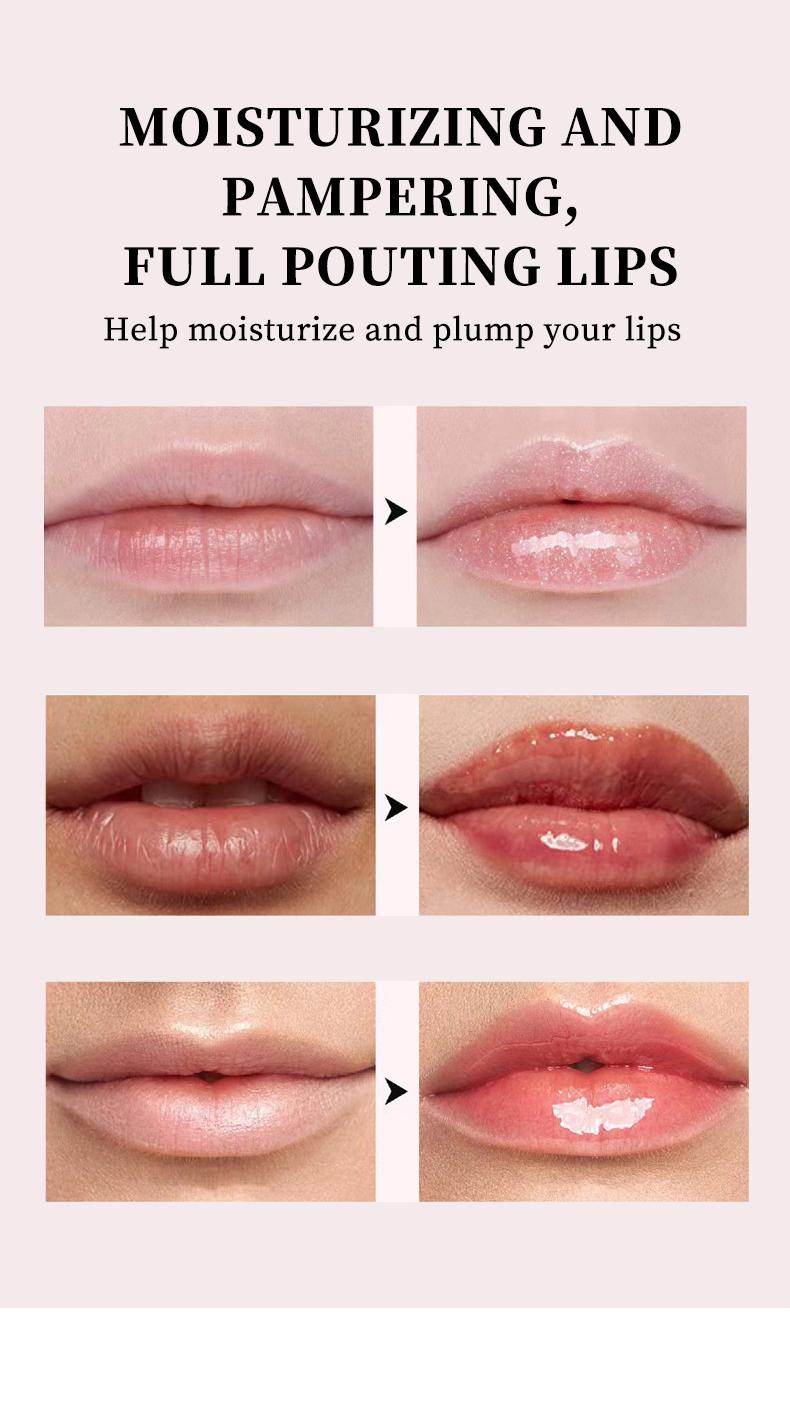 MOISTURIZING AND PAMPERING, FULL POUTING LIPS

Help moisturize and plump your lips