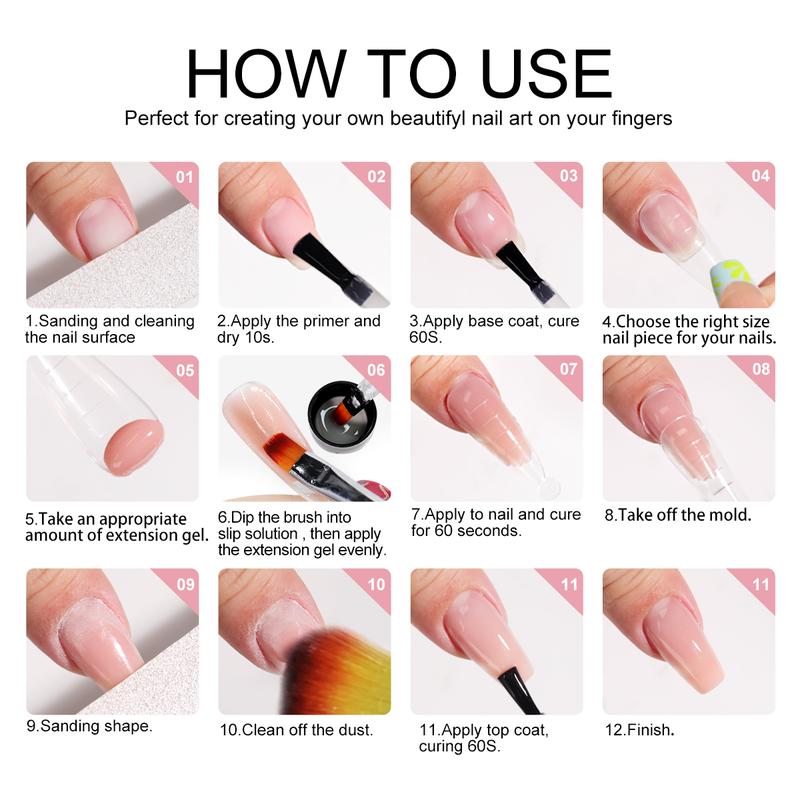 HOW TO USE

Perfect for creating your own beautifyl nail art on your fingers

01

1.Sanding and cleaning the nail surface

02

2.Apply the primer and dry 10s.

03

3.Apply base coat, cure 60S.

04

4.Choose the right size nail piece for your nails.

05

5.Take an appropriate amount of extension gel.

06

6.Dip the brush into slip solution , then apply the extension gel evenly.

07

7.Apply to nail and cure for 60 seconds.

08

8.Take off the mold.

09

9.Sanding shape.

10

10.Clean off the dust.

11

11.Apply top coat, curing 60S.

11

12.Finish.