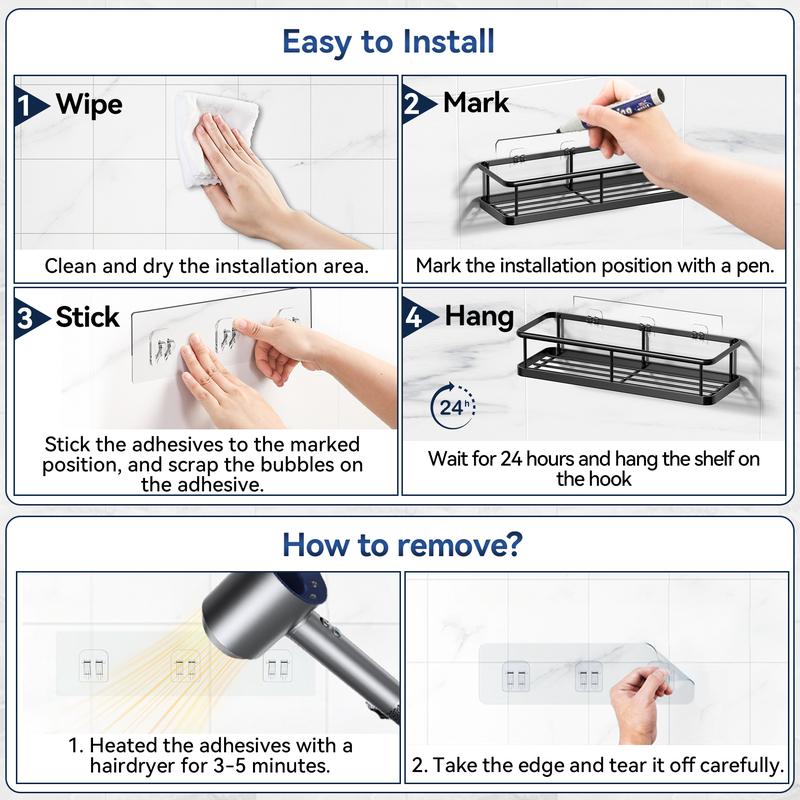 Easy to Install

1 Wipe

Clean and dry the installation area.

2 Mark

Mark the installation position with a pen.

3 Stick

Stick the adhesives to the marked position, and scrap the bubbles on the adhesive.

4 Hang

24h

Wait for 24 hours and hang the shelf on the hook

How to remove?

1. Heated the adhesives with a hairdryer for 3-5 minutes.

2. Take the edge and tear it off carefully.