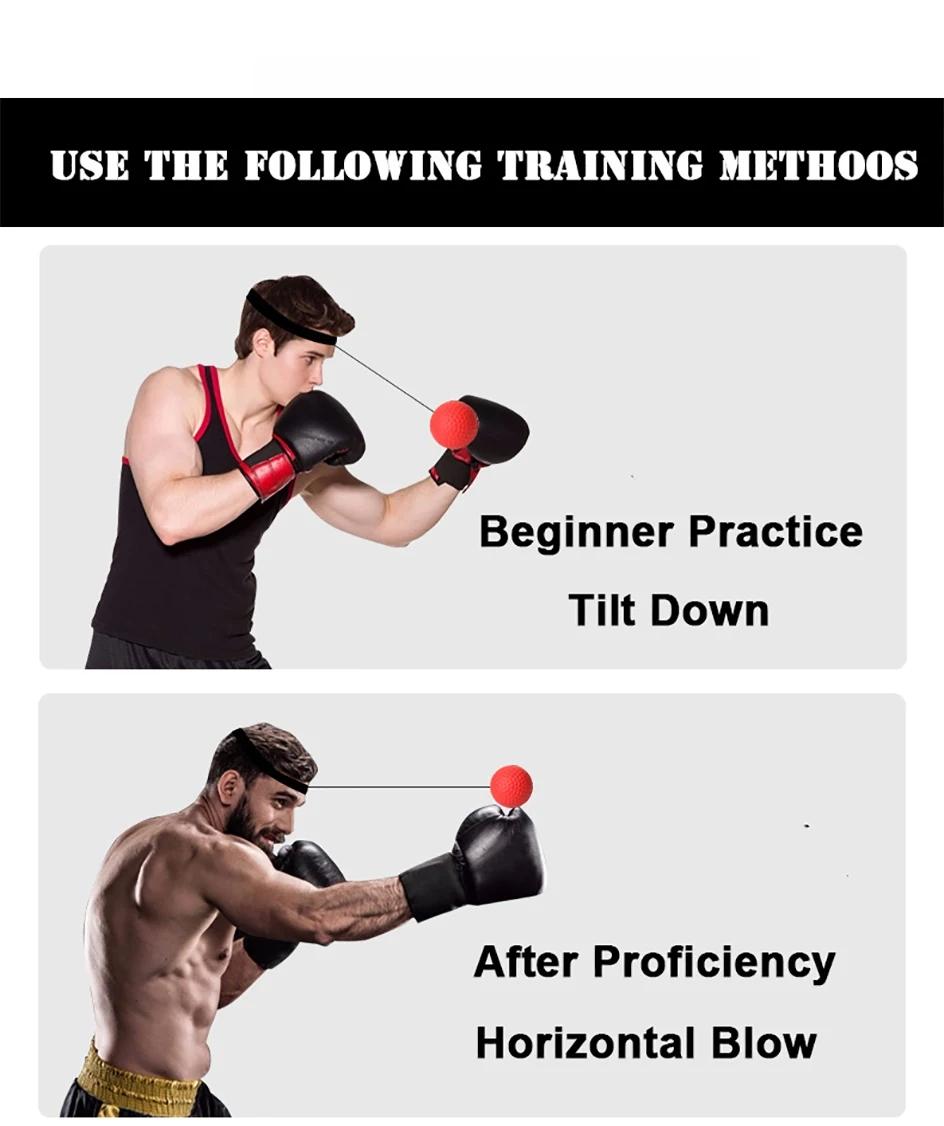 USE THE FOLLOWING TRAINING METHOOS

Beginner Practice

Tilt Down

After Proficiency

Horizontal Blow