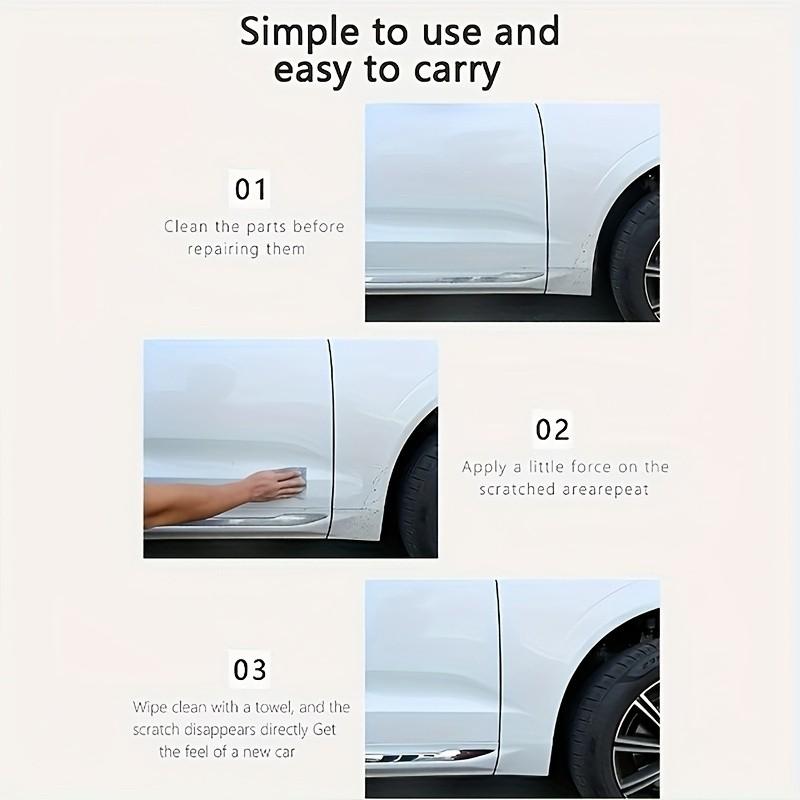 Simple to use and easy to carry

01

Clean the parts before repairing them

02

Apply a little force on the scratched arearepeat

03

Wipe clean with a towel, and the scratch disappears directly Get the feel of a new car