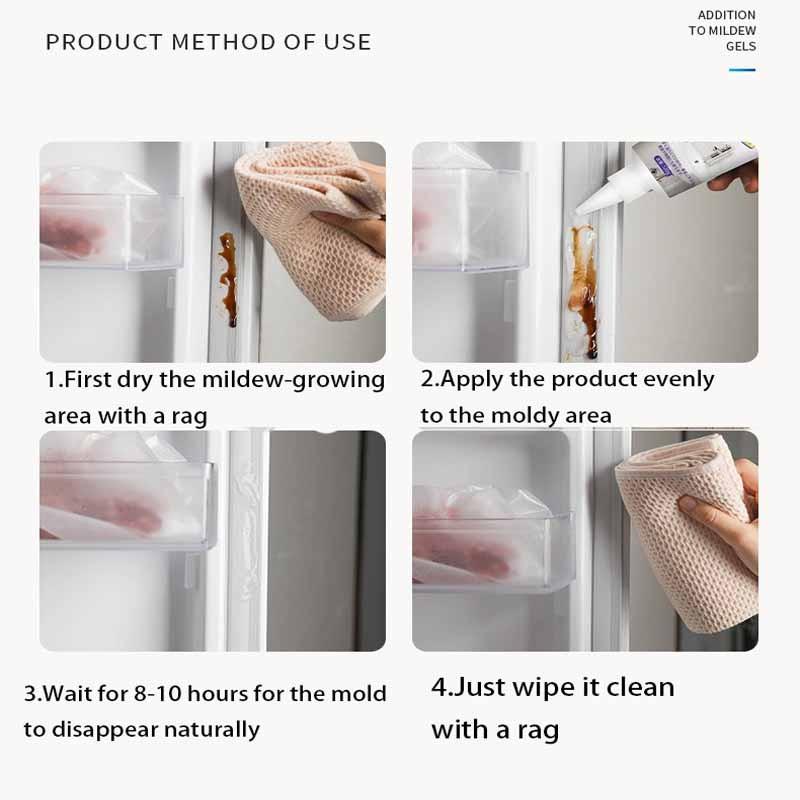 PRODUCT METHOD OF USE

ADDITION TO MILDEW GELS

1.First dry the mildew-growing area with a rag

2.Apply the product evenly to the moldy area

3.Wait for 8-10 hours for the mold to disappear naturally

4.Just wipe it clean with a rag