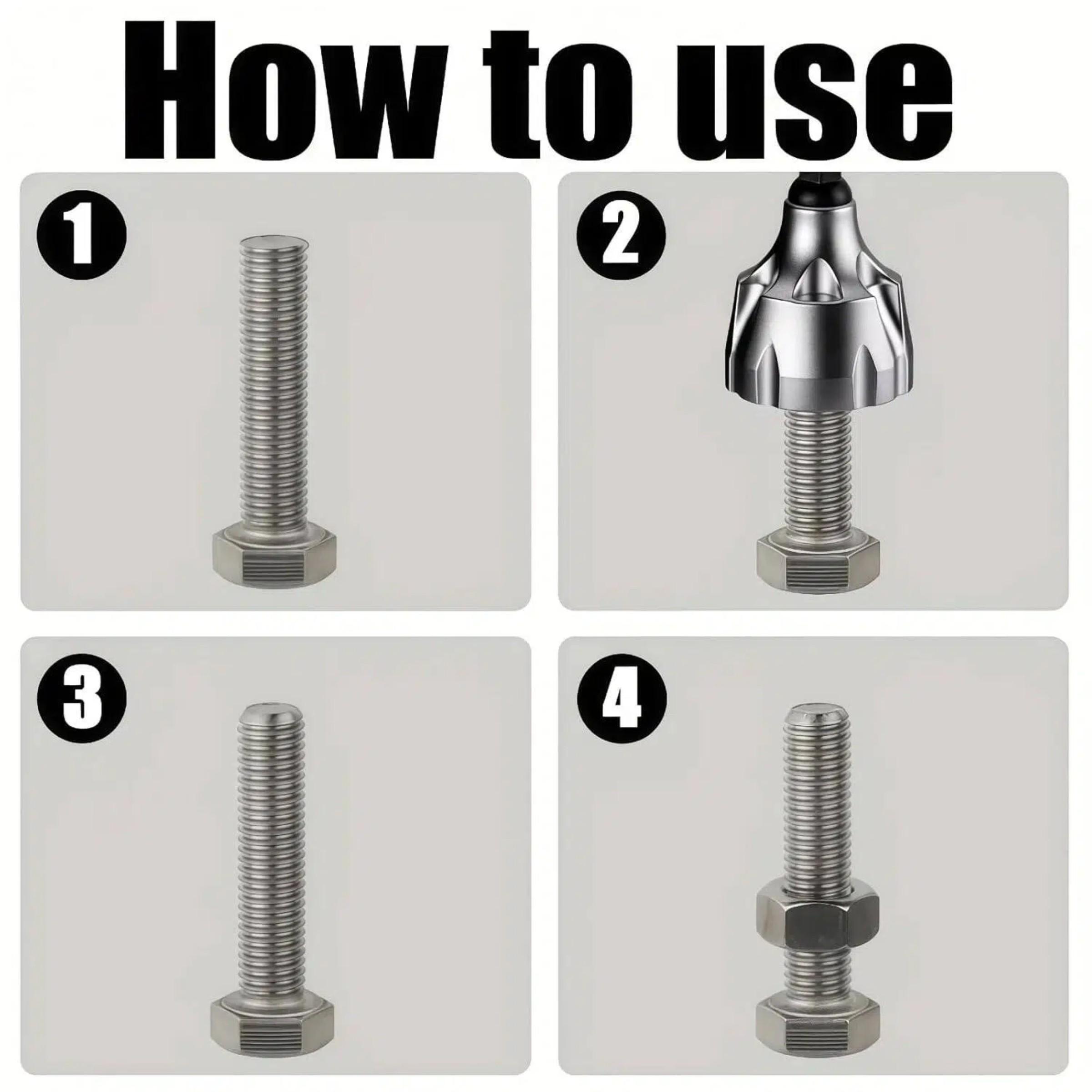 How to use

1

2

3

4