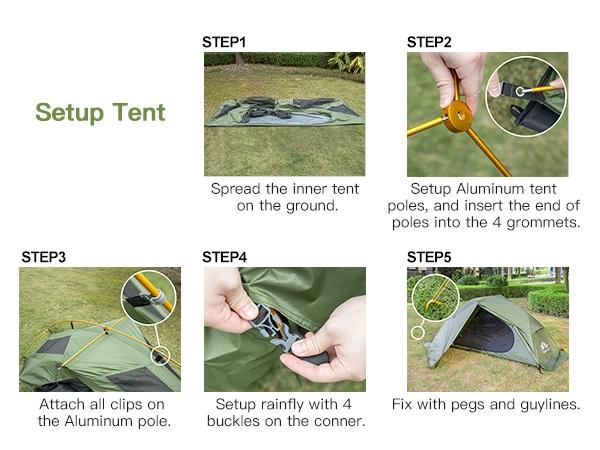 Setup Tent

STEP1

Spread the inner tent on the ground.

STEP2

Setup Aluminum tent poles, and insert the end of poles into the 4 grommets.

STEP3

Attach all clips on the Aluminum pole.

STEP4

Setup rainfly with 4 buckles on the conner.

STEP5

Fix with pegs and guylines.