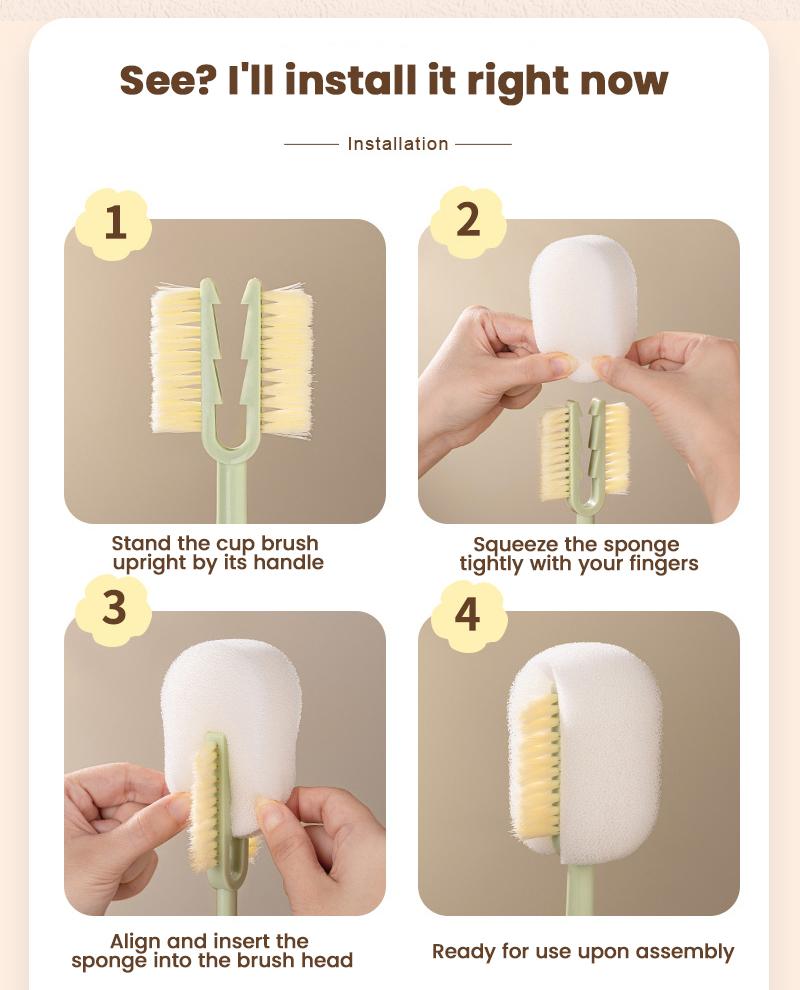 See? I'll install it right now

Installation

1

Stand the cup brush upright by its handle

2

Squeeze the sponge tightly with your fingers

3

Align and insert the sponge into the brush head

4

Ready for use upon assembly