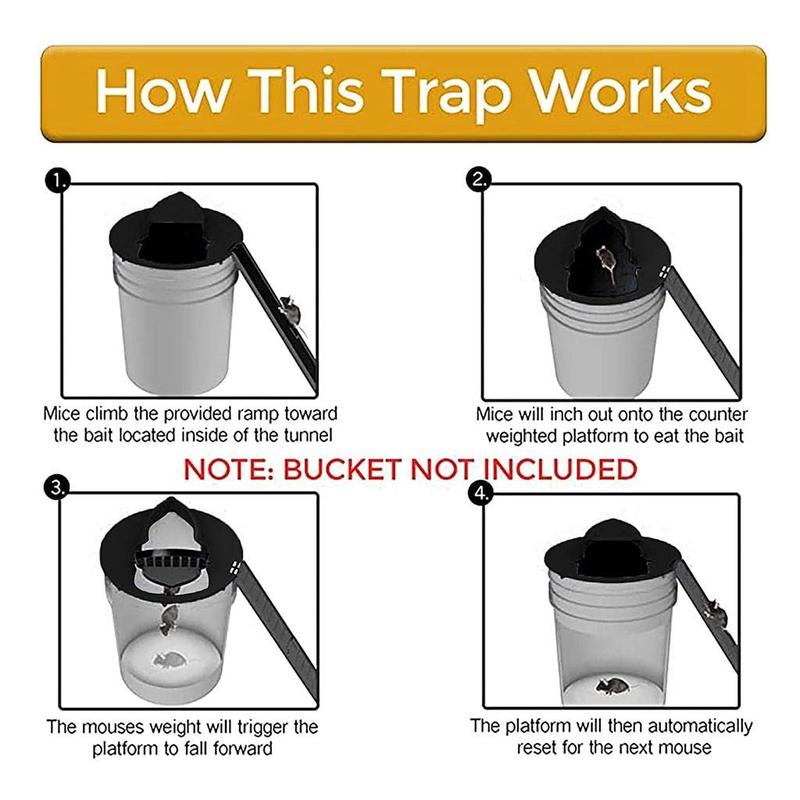 How This Trap Works

1.

Mice climb the provided ramp toward the bait located inside of the tunnel

2.

Mice will inch out onto the counter weighted platform to eat the bait

NOTE: BUCKET NOT INCLUDED

3.

The mouses weight will trigger the platform to fall forward

4.

The platform will then automatically reset for the next mouse