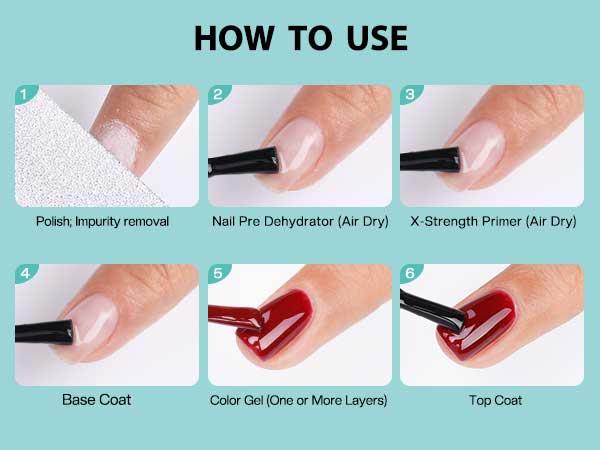 HOW TO USE

1
Polish; Impurity removal

2
Nail Pre Dehydrator (Air Dry)

3
X-Strength Primer (Air Dry)

4
Base Coat

5
Color Gel (One or More Layers)

6
Top Coat