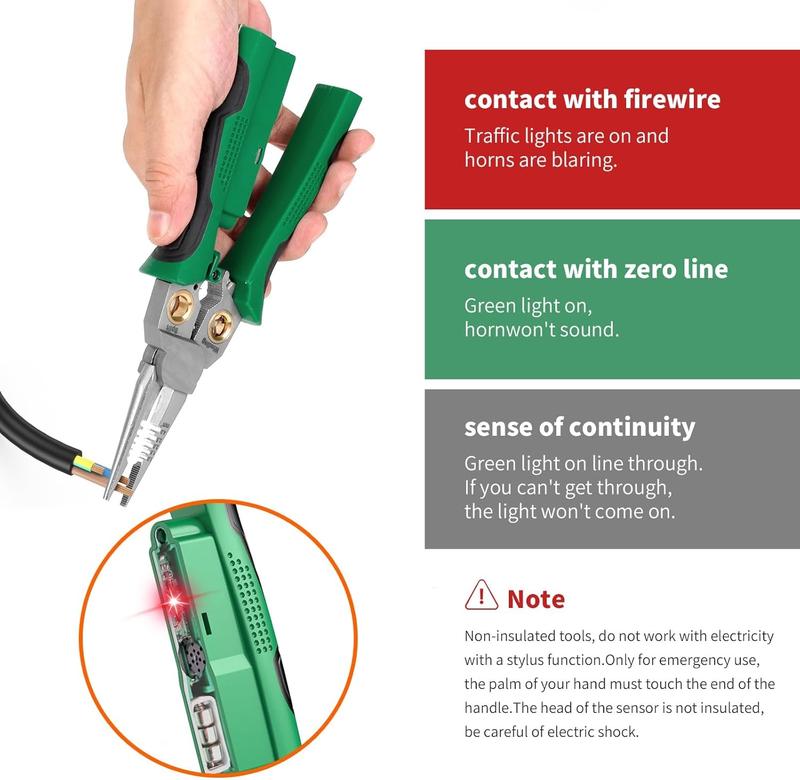 contact with firewire
Traffic lights are on and horns are blaring.

contact with zero line
Green light on, hornwon't sound.

sense of continuity
Green light on line through. If you can't get through, the light won't come on.

Note
Non-insulated tools, do not work with electricity with a stylus function.Only for emergency use, the palm of your hand must touch the end of the handle.The head of the sensor is not insulated, be careful of electric shock.