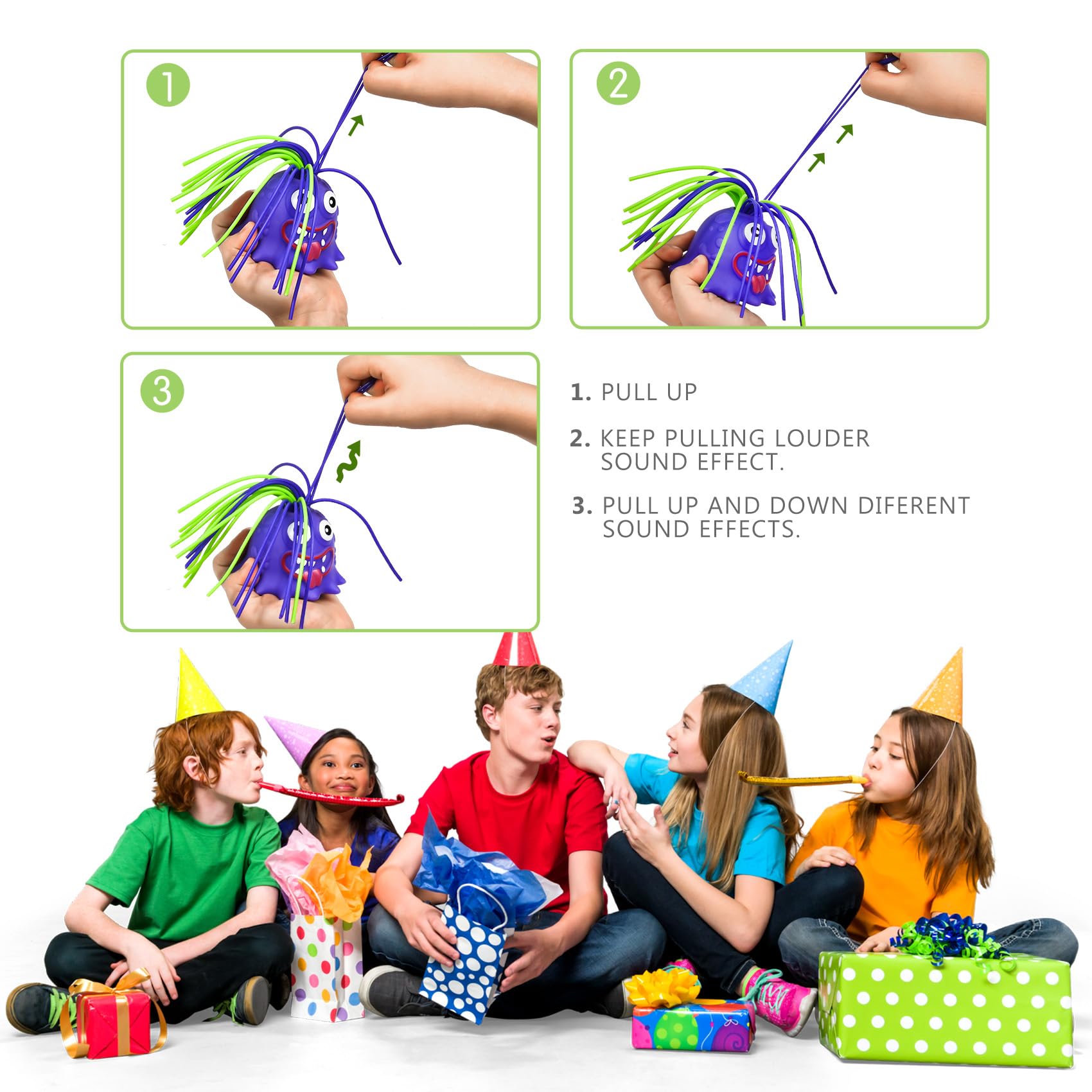 1

2

3

1. PULL UP

2. KEEP PULLING LOUDER SOUND EFFECT.

3. PULL UP AND DOWN DIFERENT SOUND EFFECTS.