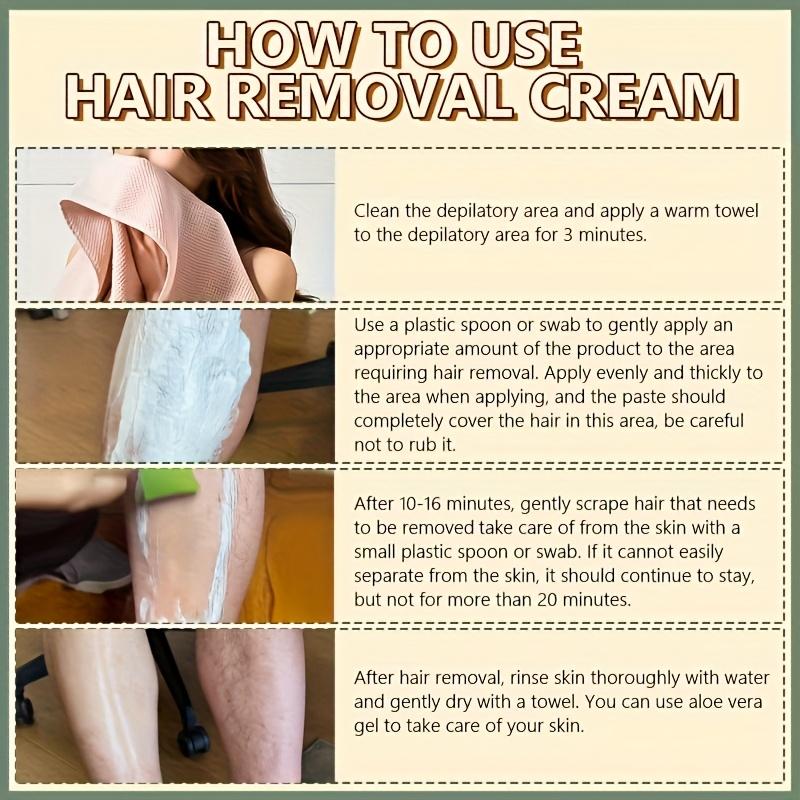 HOW TO USE
HAIR REMOVAL CREAM

Clean the depilatory area and apply a warm towel to the depilatory area for 3 minutes.

Use a plastic spoon or swab to gently apply an appropriate amount of the product to the area requiring hair removal. Apply evenly and thickly to the area when applying, and the paste should completely cover the hair in this area, be careful not to rub it.

After 10-16 minutes, gently scrape hair that needs to be removed take care of from the skin with a small plastic spoon or swab. If it cannot easily separate from the skin, it should continue to stay, but not for more than 20 minutes.

After hair removal, rinse skin thoroughly with water and gently dry with a towel. You can use aloe vera gel to take care of your skin.