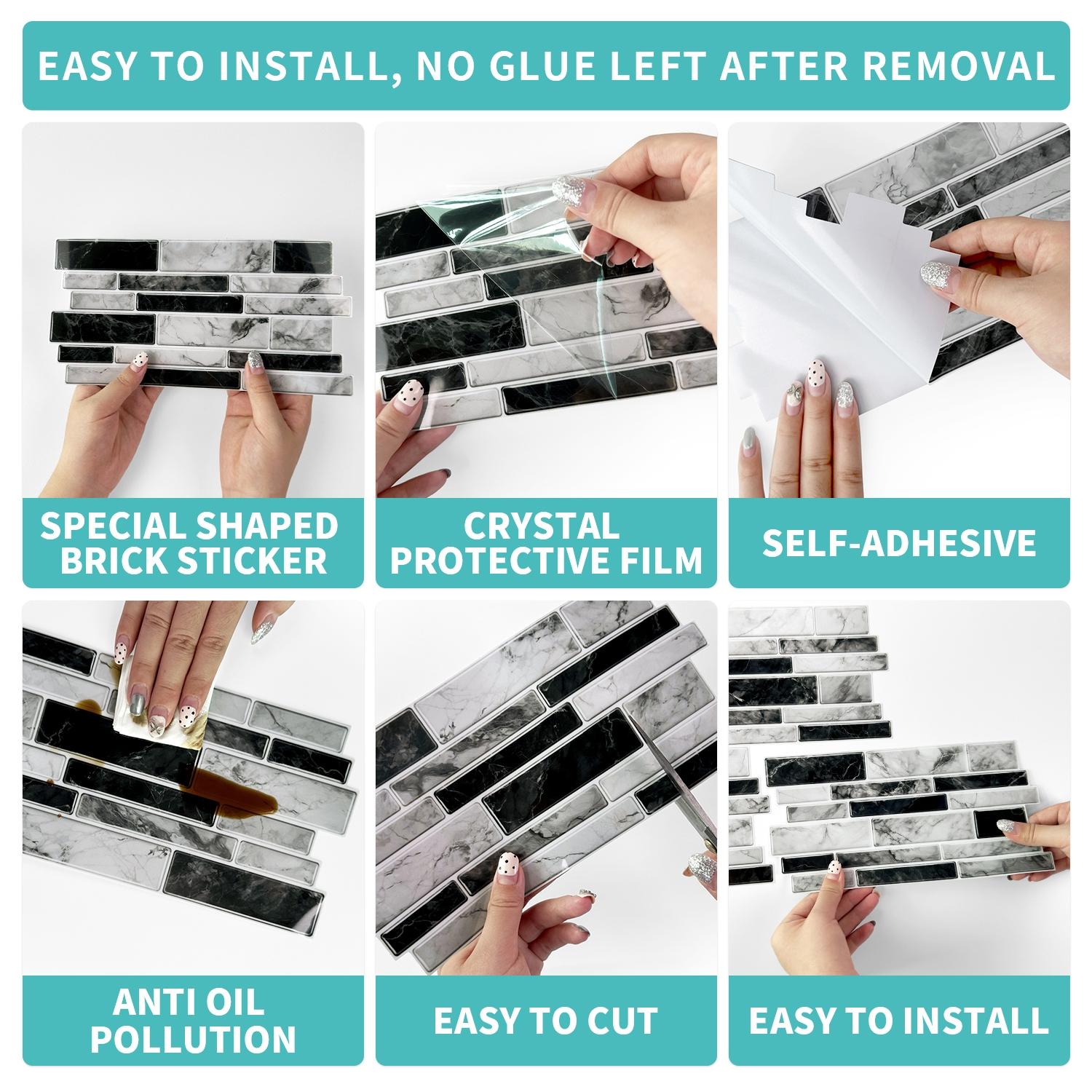 EASY TO INSTALL, NO GLUE LEFT AFTER REMOVAL

SPECIAL SHAPED BRICK STICKER

CRYSTAL PROTECTIVE FILM

SELF-ADHESIVE

ANTI OIL POLLUTION

EASY TO CUT

EASY TO INSTALL