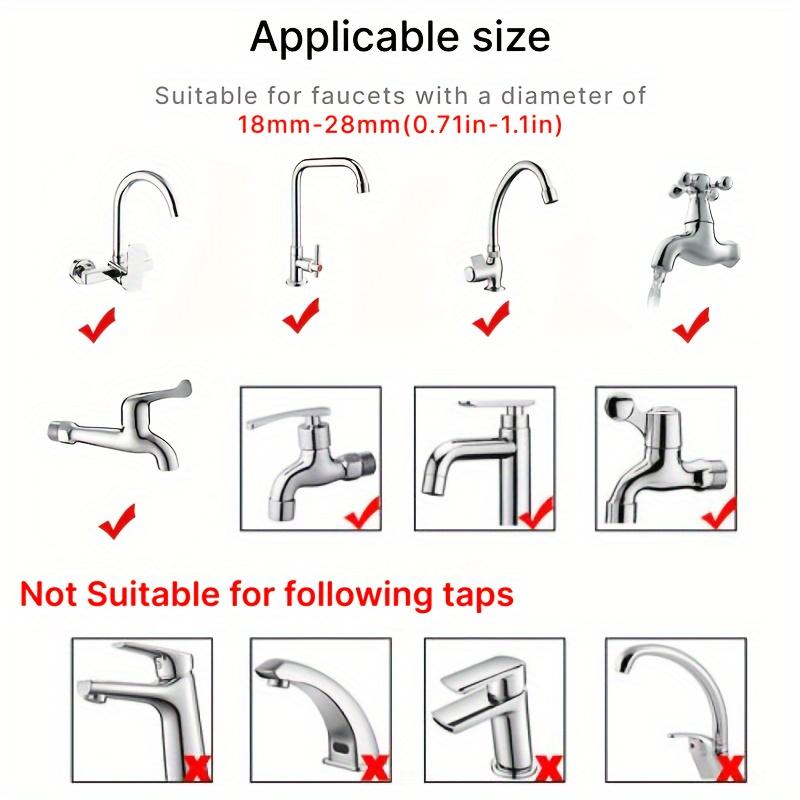 Applicable size

Suitable for faucets with a diameter of
18mm-28mm(0.71in-1.1in)

Not Suitable for following taps