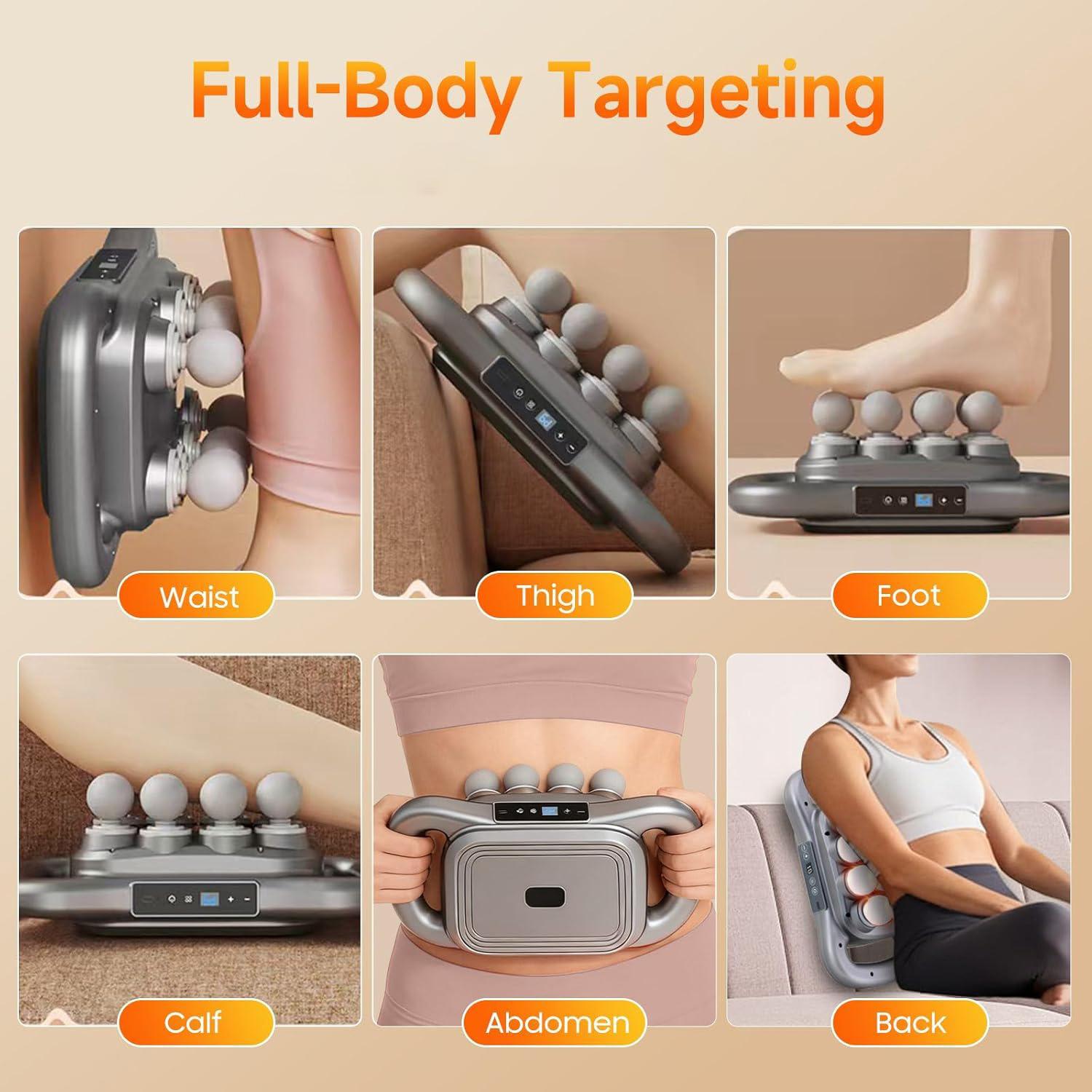 Full-Body Targeting

Waist

Thigh

Foot

Calf

Abdomen

Back