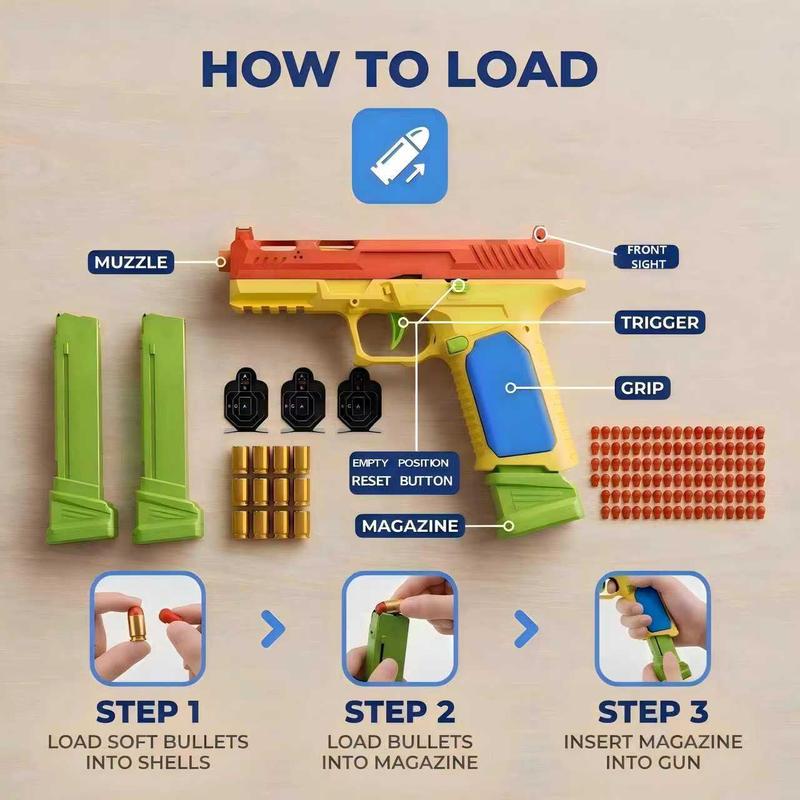 HOW TO LOAD

MUZZLE

FRONT SIGHT

TRIGGER

GRIP

EMPTY POSITION RESET BUTTON

MAGAZINE

STEP 1
LOAD SOFT BULLETS INTO SHELLS

STEP 2
LOAD BULLETS INTO MAGAZINE

STEP 3
INSERT MAGAZINE INTO GUN