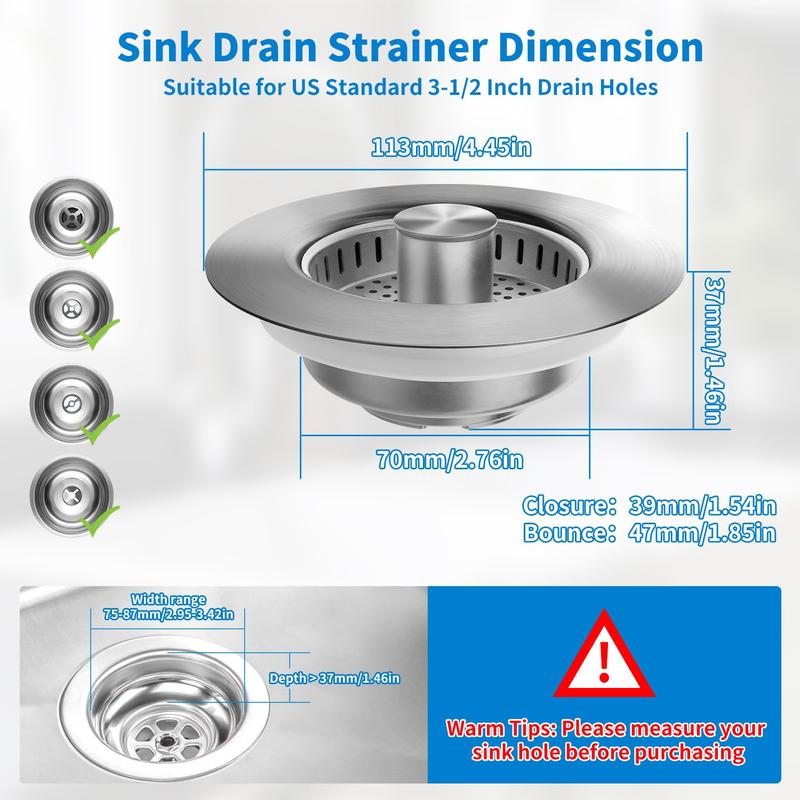 Sink Drain Strainer Dimension

Suitable for US Standard 3-1/2 Inch Drain Holes

113mm/4.45in

37mm/1.46in

70mm/2.76in

Closure: 39mm/1.54in
Bounce: 47mm/1.85in

Width range
75-87mm/2.95-3.42in

Depth > 37mm/1.46in

!

Warm Tips: Please measure your sink hole before purchasing