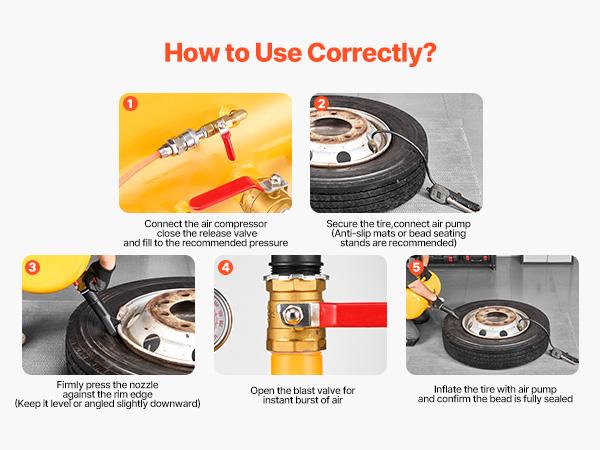 How to Use Correctly?

1

Connect the air compressor close the release valve and fill to the recommended pressure

2

Secure the tire,connect air pump (Anti-slip mats or bead seating stands are recommended)

3

Firmly press the nozzle against the rim edge (Keep it level or angled slightly downward)

4

Open the blast valve for instant burst of air

5

Inflate the tire with air pump and confirm the bead is fully sealed