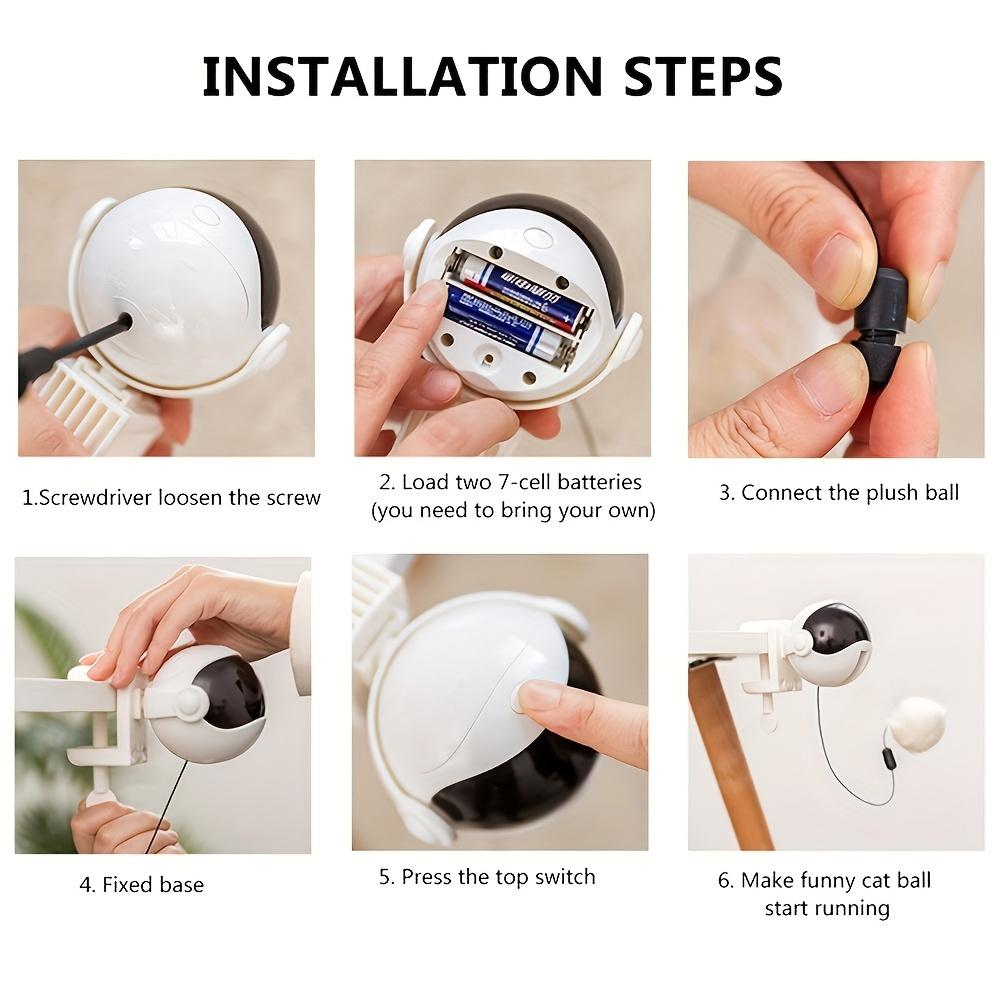 INSTALLATION STEPS

1.Screwdriver loosen the screw

2. Load two 7-cell batteries (you need to bring your own)

3. Connect the plush ball

4. Fixed base

5. Press the top switch

6. Make funny cat ball start running