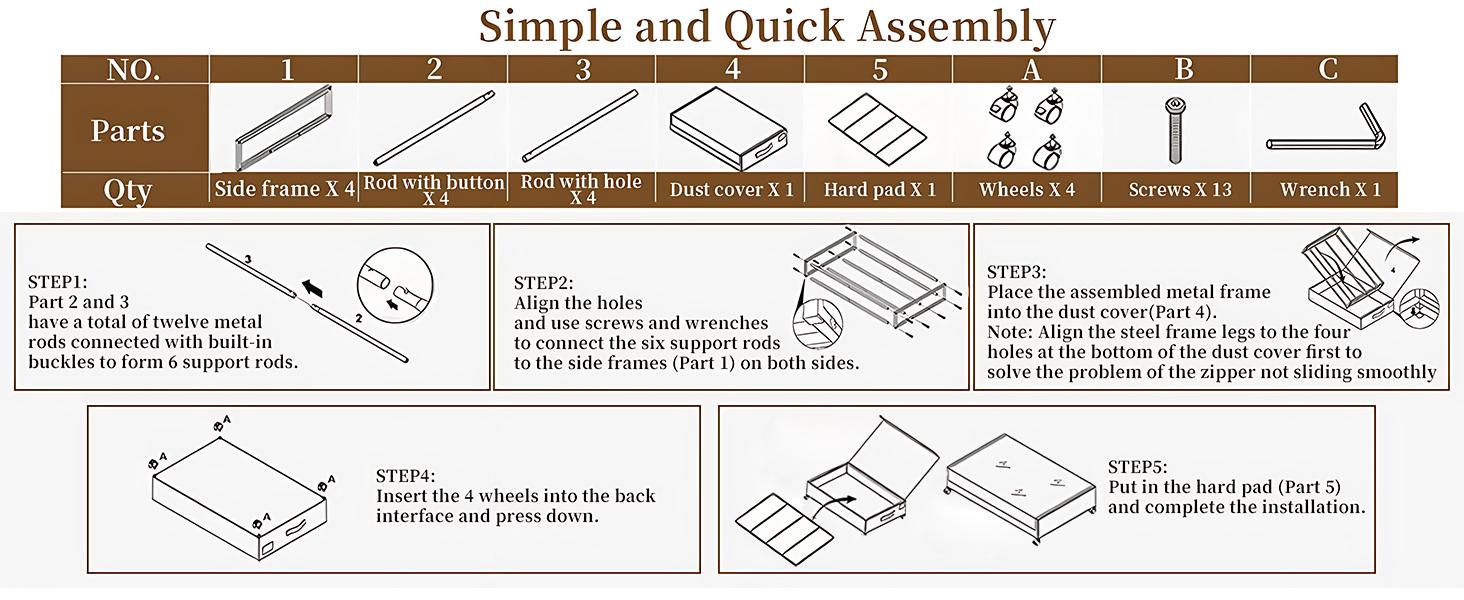 Simple and Quick Assembly

| NO. | 1 | 2 | 3 | 4 | 5 | A | B | C |
|---|---|---|---|---|---|---|---|---|
| Parts | | | | | | | | |
| Qty | Side frame X 4 | Rod with button X 4 | Rod with hole X 4 | Dust cover X 1 | Hard pad X 1 | Wheels X 4 | Screws X 13 | Wrench X 1 |

STEP1:
Part 2 and 3 have a total of twelve metal rods connected with built-in buckles to form 6 support rods.

3
2

STEP2:
Align the holes and use screws and wrenches to connect the six support rods to the side frames (Part 1) on both sides.

STEP3:
Place the assembled metal frame into the dust cover(Part 4).
Note: Align the steel frame legs to the four holes at the bottom of the dust cover first to solve the problem of the zipper not sliding smoothly

4

A
A
A
A

STEP4:
Insert the 4 wheels into the back interface and press down.

STEP5:
Put in the hard pad (Part 5) and complete the installation.