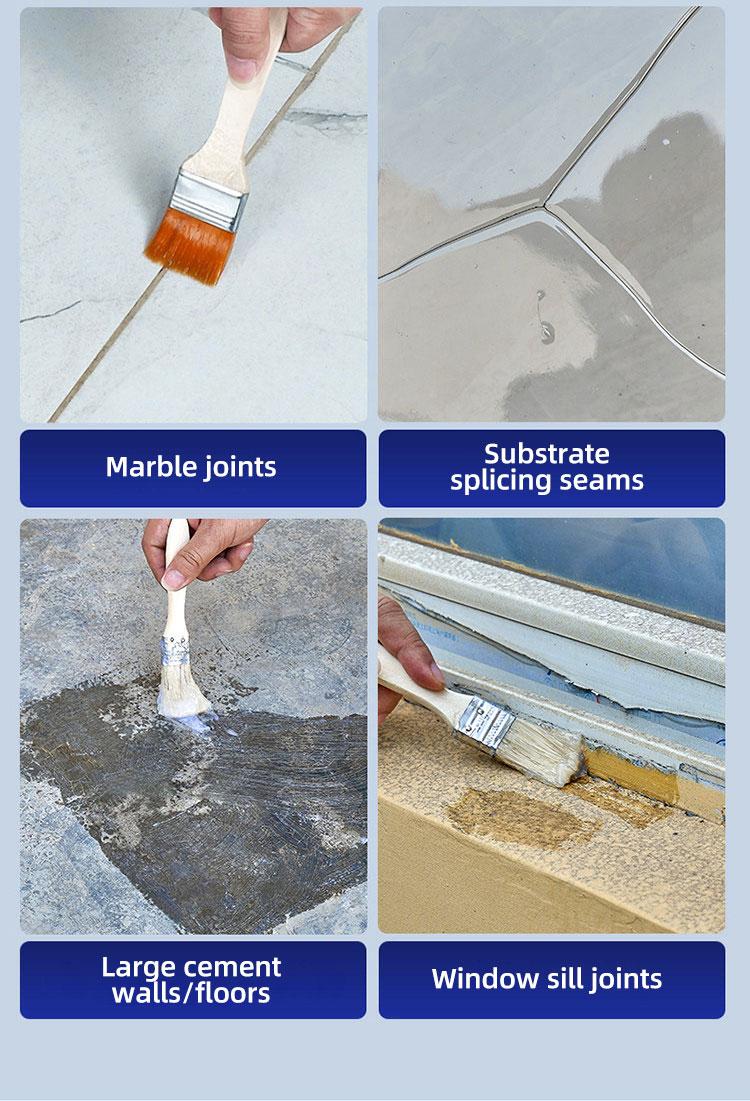 Marble joints

Substrate splicing seams

Large cement walls/floors

Window sill joints