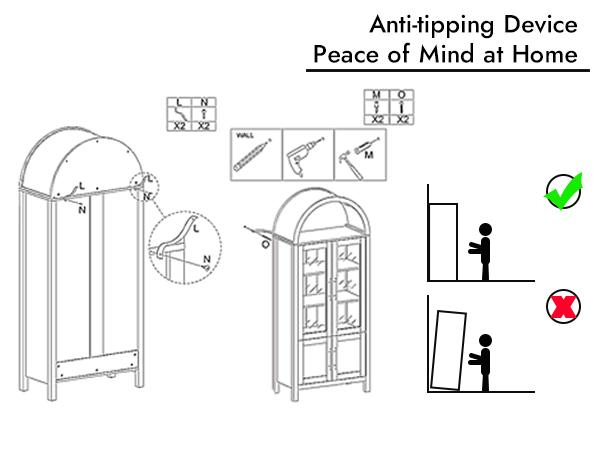 Anti-tipping Device
Peace of Mind at Home

| L | N |
|---|---|
| X2 | X2 |

| M | O |
|---|---|
| X2 | X2 |

WALL

M

L

N

L

N

L

N

O