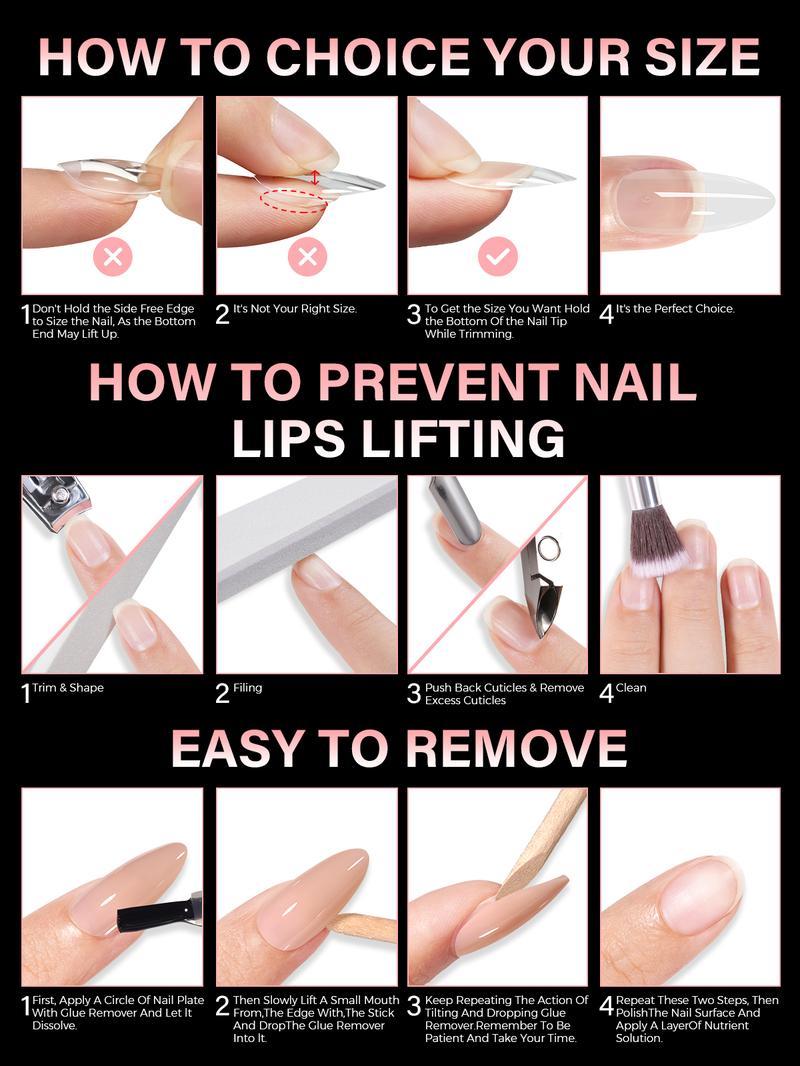 HOW TO CHOICE YOUR SIZE

1 Don't Hold the Side Free Edge to Size the Nail, As the Bottom End May Lift Up.

2 It's Not Your Right Size.

3 To Get the Size You Want Hold the Bottom Of the Nail Tip While Trimming.

4 It's the Perfect Choice.

HOW TO PREVENT NAIL LIPS LIFTING

1 Trim & Shape

2 Filing

3 Push Back Cuticles & Remove Excess Cuticles

4 Clean

EASY TO REMOVE

1 First, Apply A Circle Of Nail Plate With Glue Remover And Let It Dissolve.

2 Then Slowly Lift A Small Mouth From,The Edge With,The Stick And DropThe Glue Remover Into It.

3 Keep Repeating The Action Of Tilting And Dropping Glue Remover.Remember To Be Patient And Take Your Time.

4 Repeat These Two Steps, Then PolishThe Nail Surface And Apply A LayerOf Nutrient Solution.