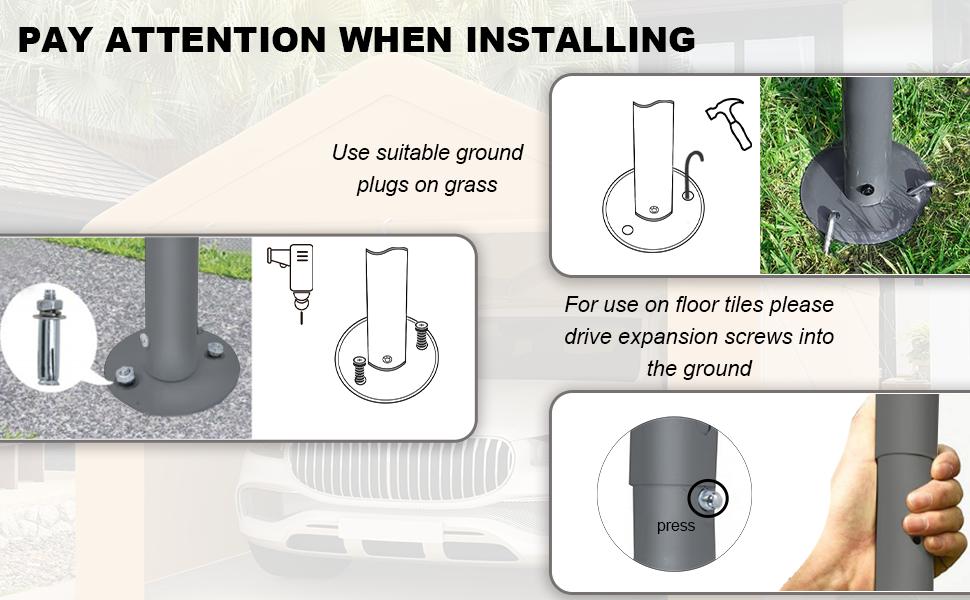 PAY ATTENTION WHEN INSTALLING

Use suitable ground plugs on grass

For use on floor tiles please drive expansion screws into the ground

press