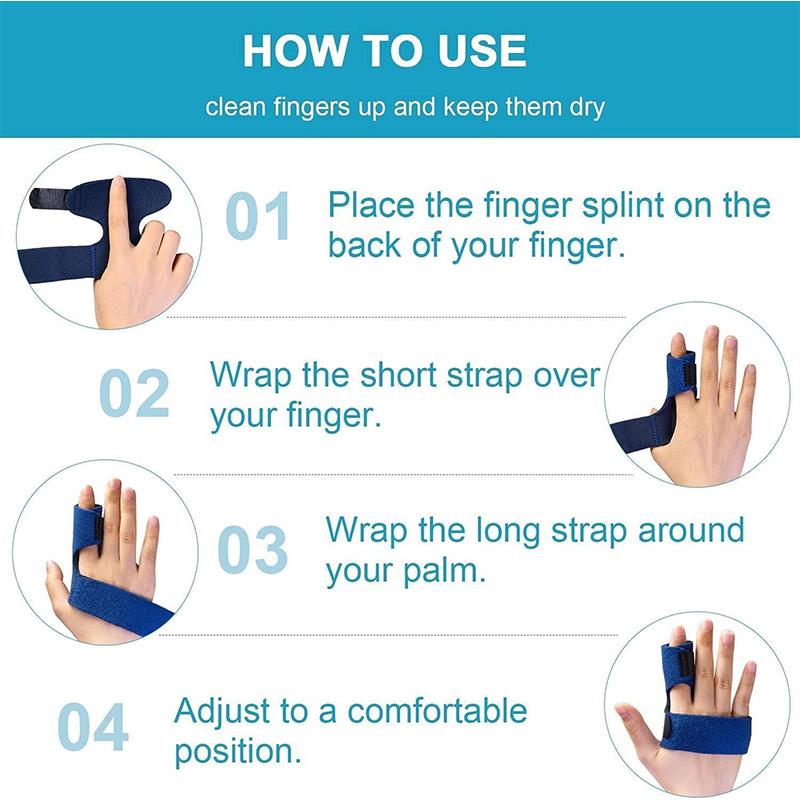 HOW TO USE

clean fingers up and keep them dry

01 Place the finger splint on the back of your finger.

02 Wrap the short strap over your finger.

03 Wrap the long strap around your palm.

04 Adjust to a comfortable position.