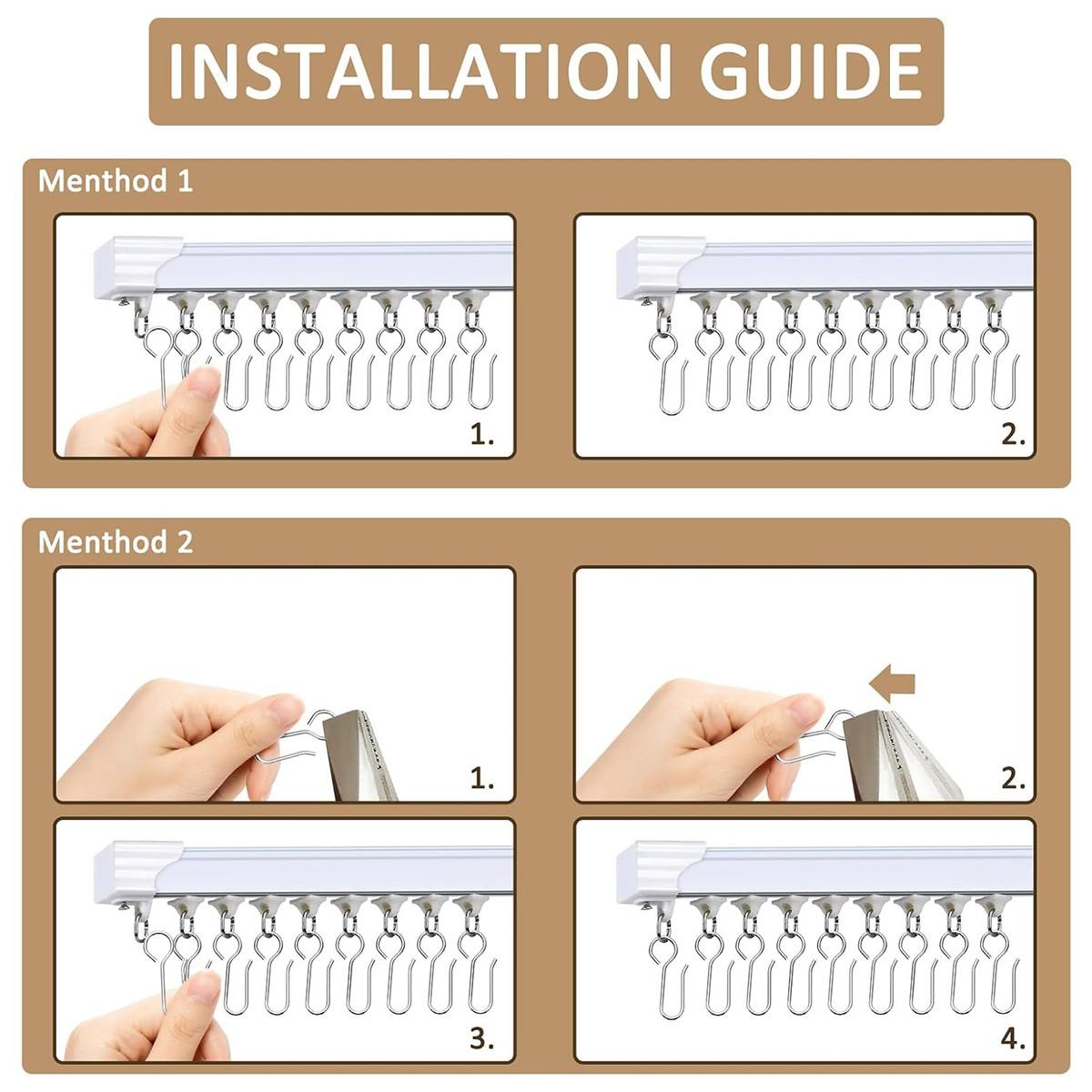 INSTALLATION GUIDE

Menthod 1

1.

2.

Menthod 2

1.

2.

3.

4.