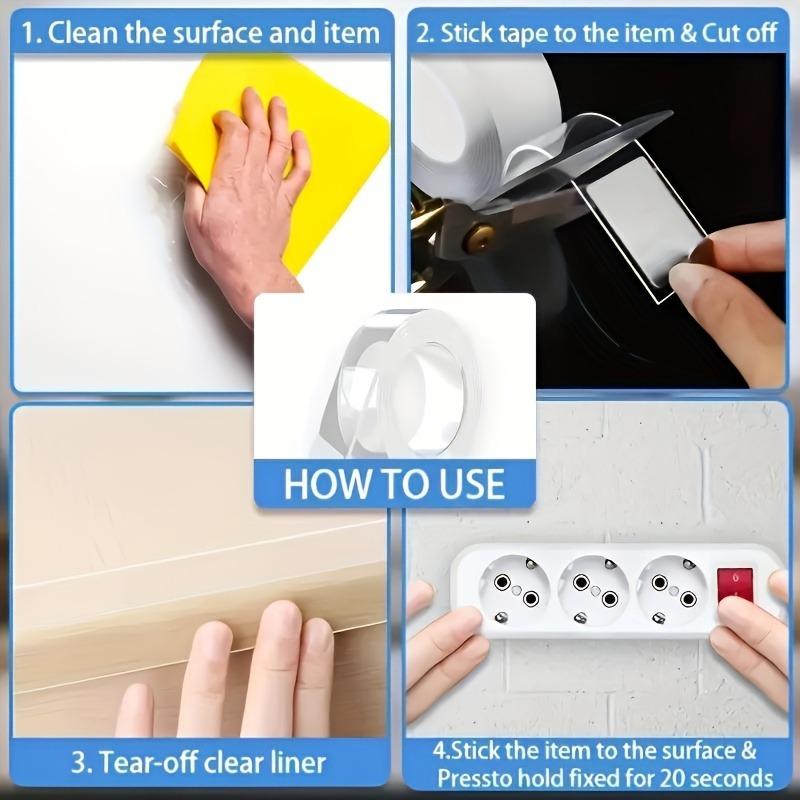 1. Clean the surface and item

2. Stick tape to the item & Cut off

HOW TO USE

3. Tear-off clear liner

4.Stick the item to the surface & Pressto hold fixed for 20 seconds