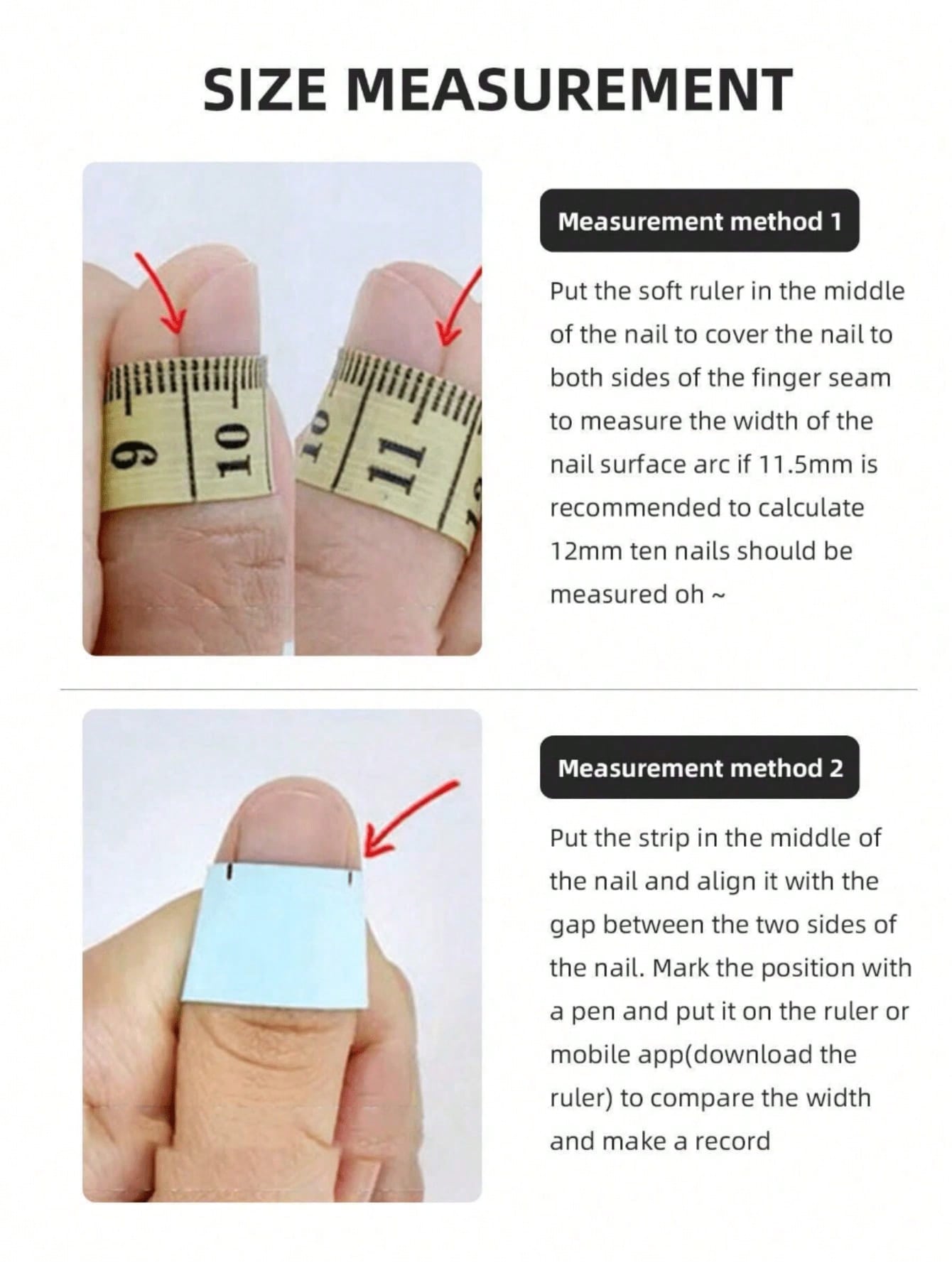 SIZE MEASUREMENT

9 10

10 11

Measurement method 1

Put the soft ruler in the middle of the nail to cover the nail to both sides of the finger seam to measure the width of the nail surface arc if 11.5mm is recommended to calculate 12mm ten nails should be measured oh ~

Measurement method 2

Put the strip in the middle of the nail and align it with the gap between the two sides of the nail. Mark the position with a pen and put it on the ruler or mobile app(download the ruler) to compare the width and make a record