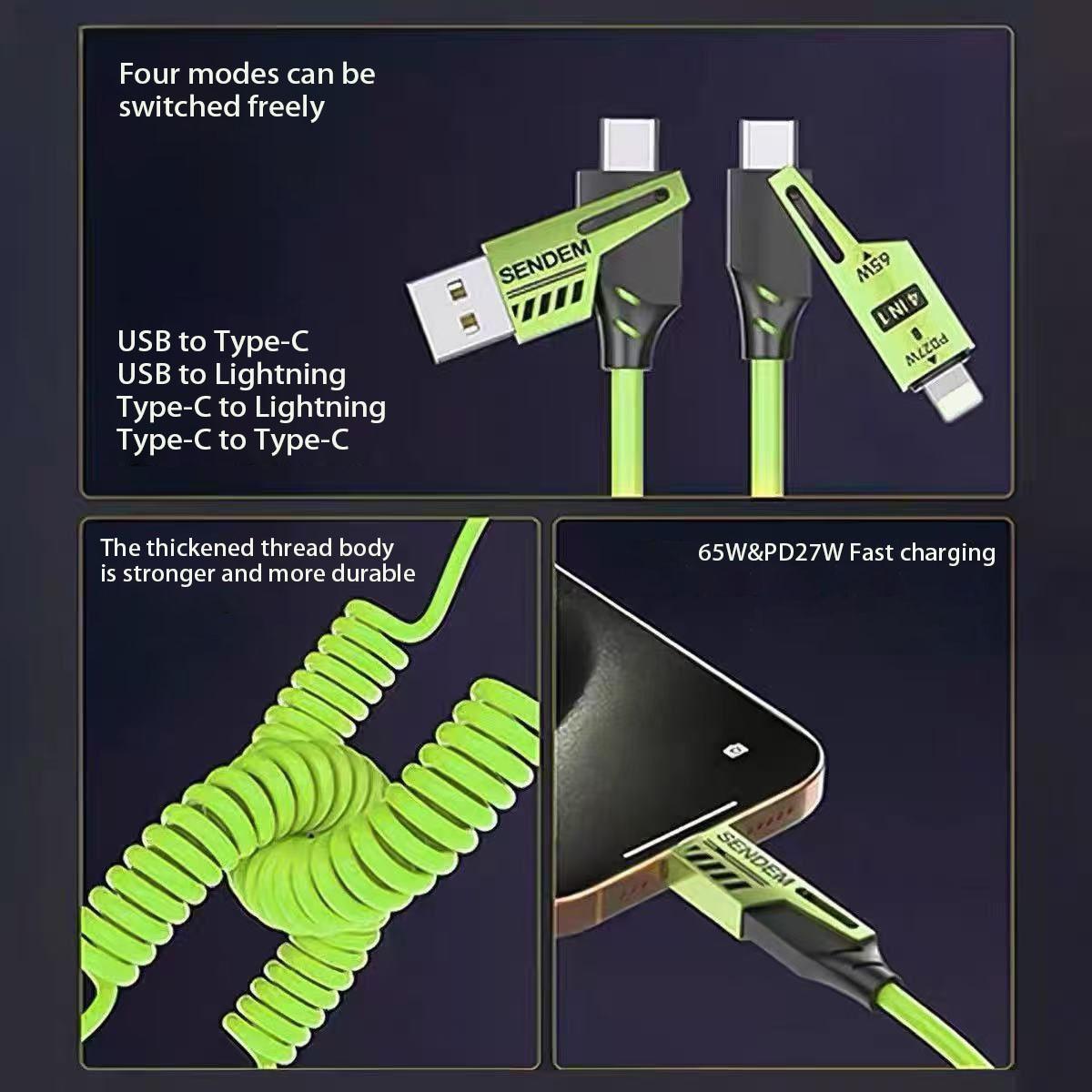 Four modes can be switched freely

SENDEM

65W

4IN1

PD27W

USB to Type-C
USB to Lightning
Type-C to Lightning
Type-C to Type-C

The thickened thread body is stronger and more durable

65W&PD27W Fast charging

SENDEM