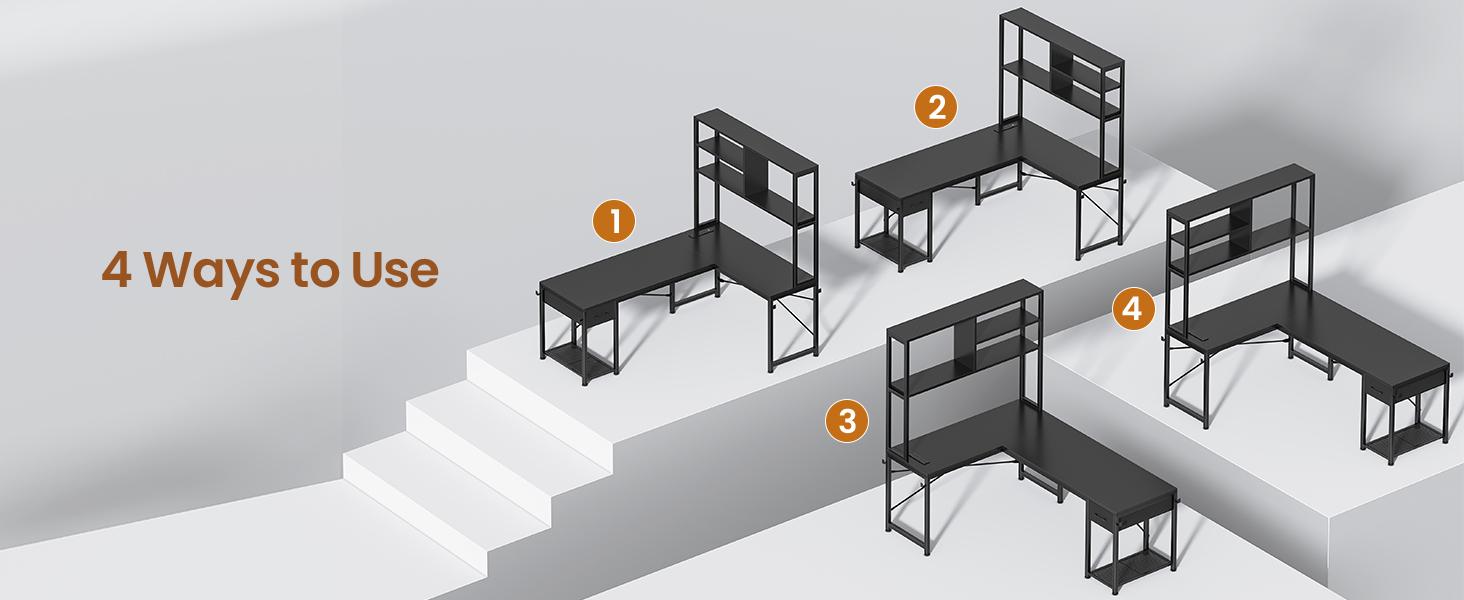 4 Ways to Use

1

2

3

4