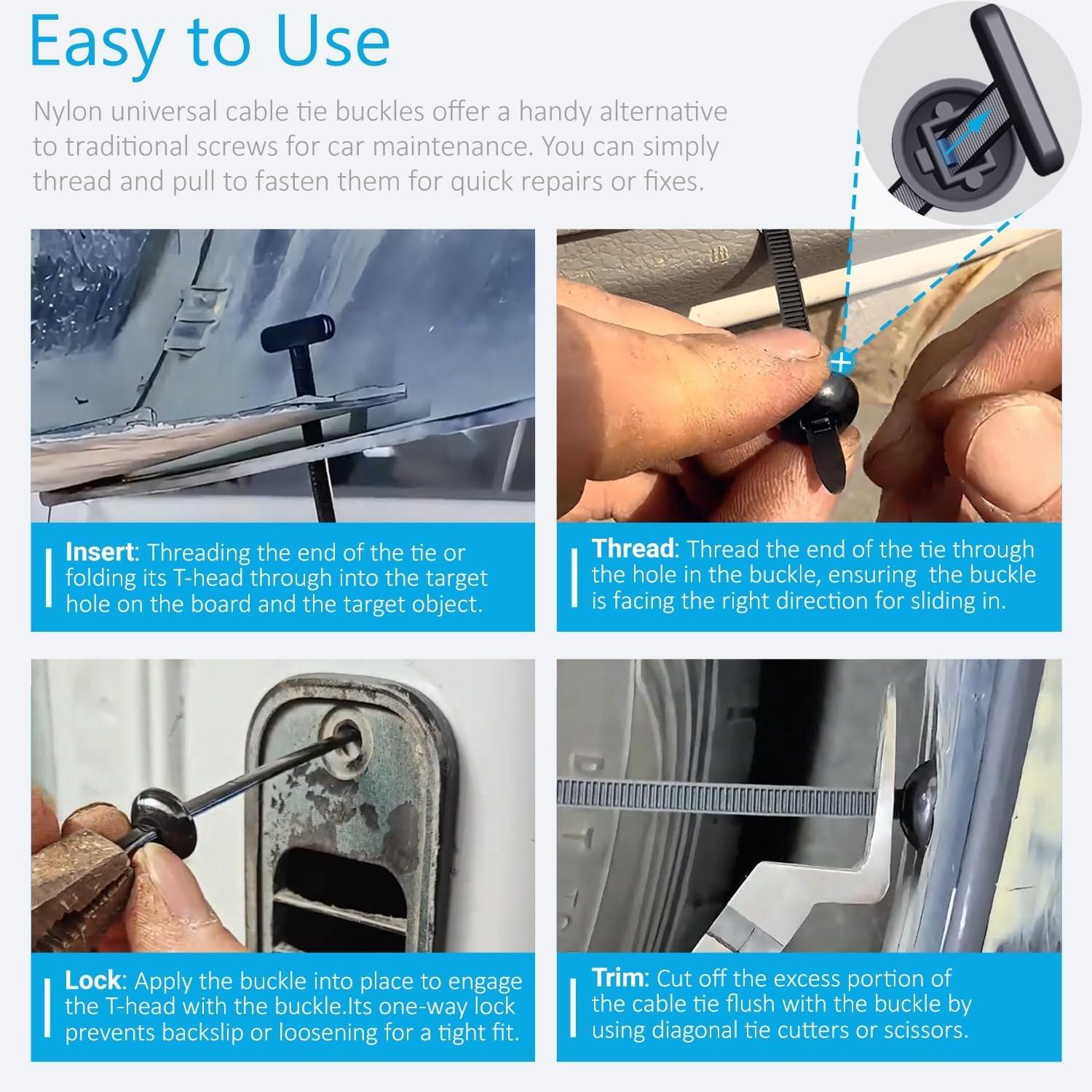 Easy to Use

Nylon universal cable tie buckles offer a handy alternative to traditional screws for car maintenance. You can simply thread and pull to fasten them for quick repairs or fixes.

Insert: Threading the end of the tie or folding its T-head through into the target hole on the board and the target object.

Thread: Thread the end of the tie through the hole in the buckle, ensuring the buckle is facing the right direction for sliding in.

Lock: Apply the buckle into place to engage the T-head with the buckle.Its one-way lock prevents backslip or loosening for a tight fit.

Trim: Cut off the excess portion of the cable tie flush with the buckle by using diagonal tie cutters or scissors.