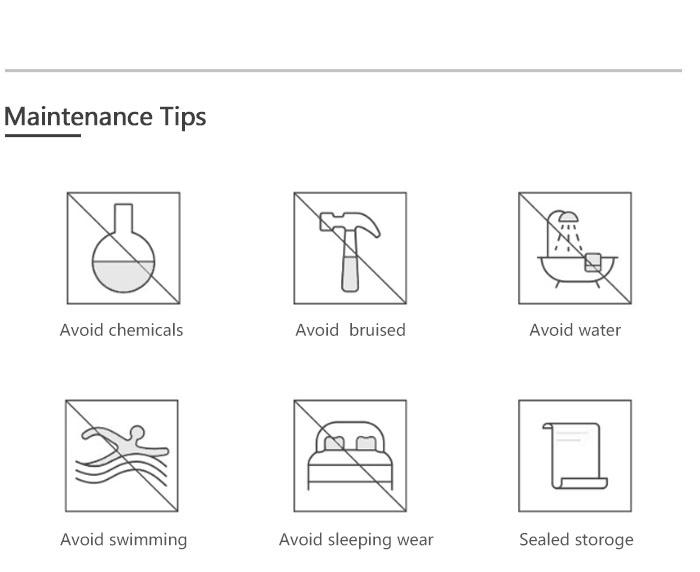 Maintenance Tips

Avoid chemicals

Avoid bruised

Avoid water

Avoid swimming

Avoid sleeping wear

Sealed storoge