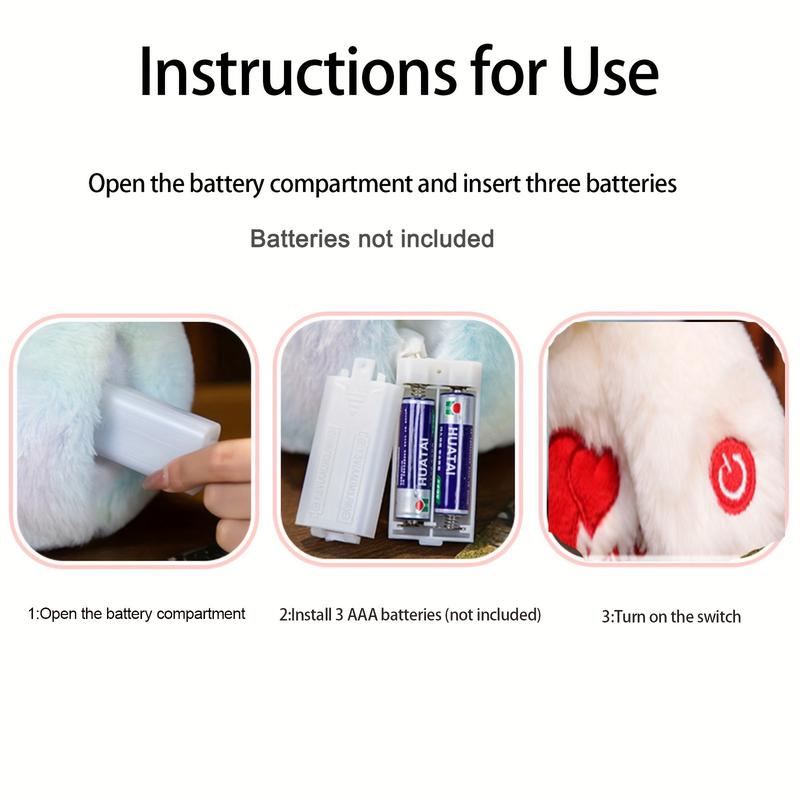 Instructions for Use

Open the battery compartment and insert three batteries

Batteries not included

HUATAI

HUATAI

1:Open the battery compartment

2:Install 3 AAA batteries (not included)

3:Turn on the switch