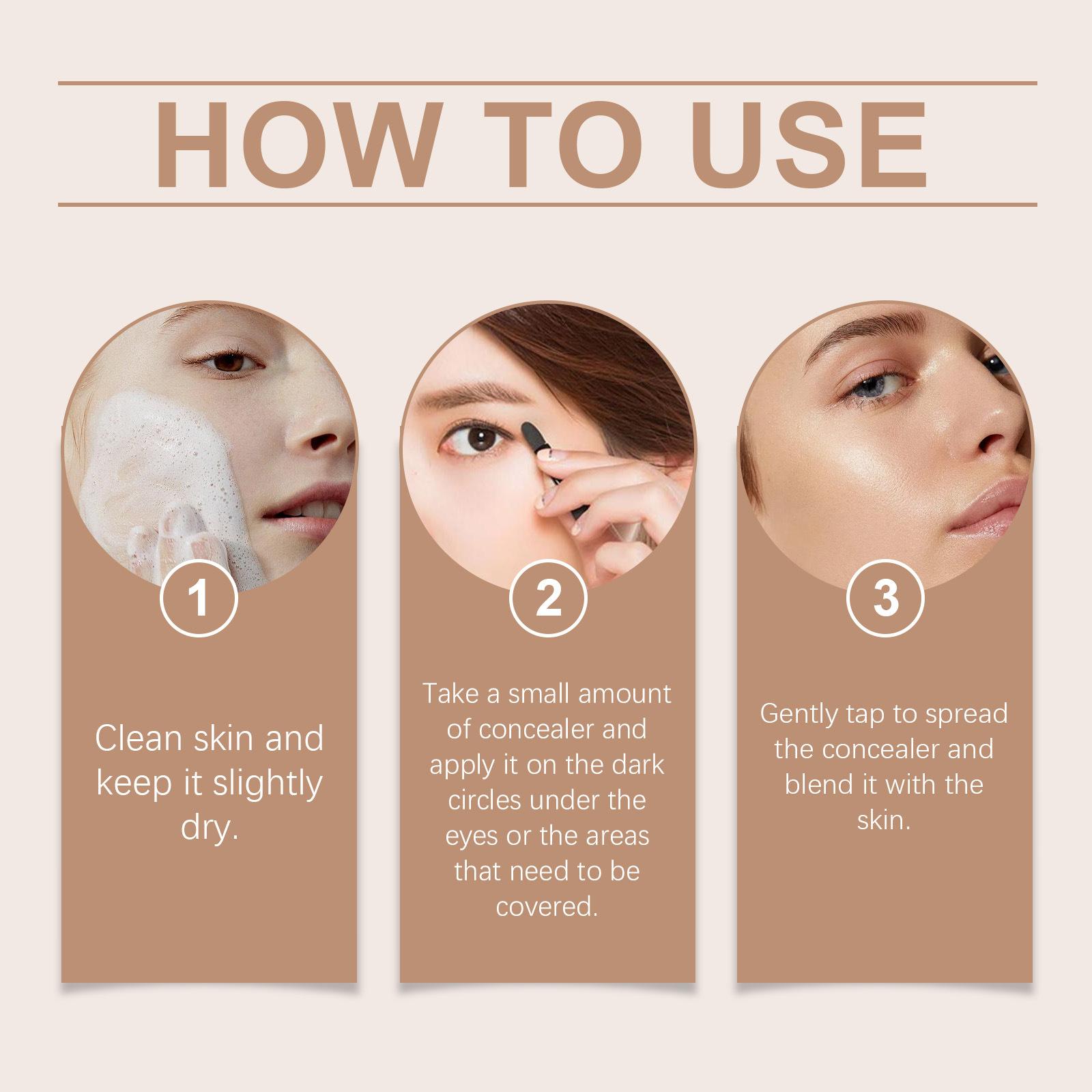 HOW TO USE

1

Clean skin and keep it slightly dry.

2

Take a small amount of concealer and apply it on the dark circles under the eyes or the areas that need to be covered.

3

Gently tap to spread the concealer and blend it with the skin.