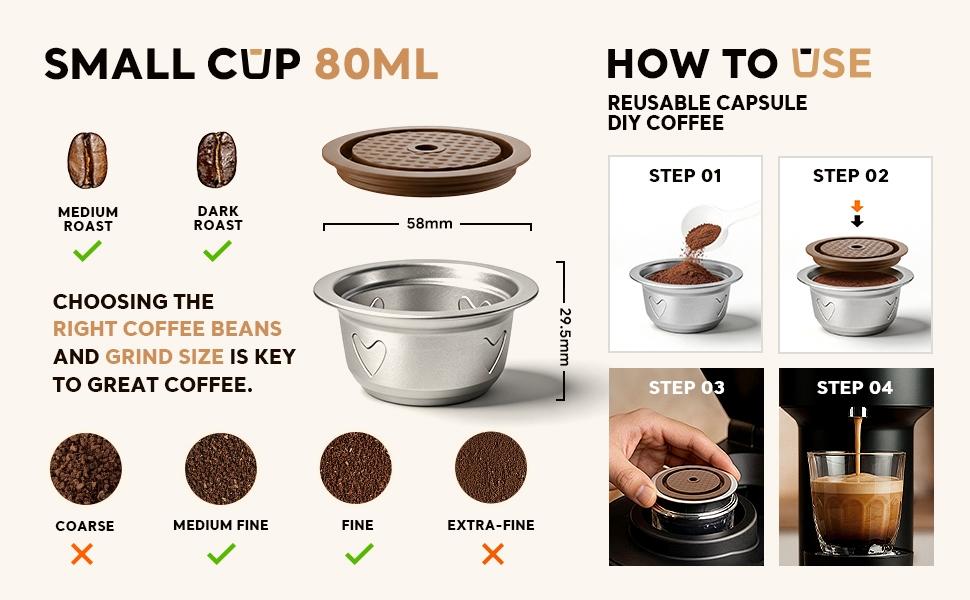 SMALL CUP 80ML

MEDIUM ROAST

DARK ROAST

58mm

29.5mm

CHOOSING THE RIGHT COFFEE BEANS AND GRIND SIZE IS KEY TO GREAT COFFEE.

COARSE

MEDIUM FINE

FINE

EXTRA-FINE

HOW TO USE

REUSABLE CAPSULE
DIY COFFEE

STEP 01

STEP 02

STEP 03

STEP 04