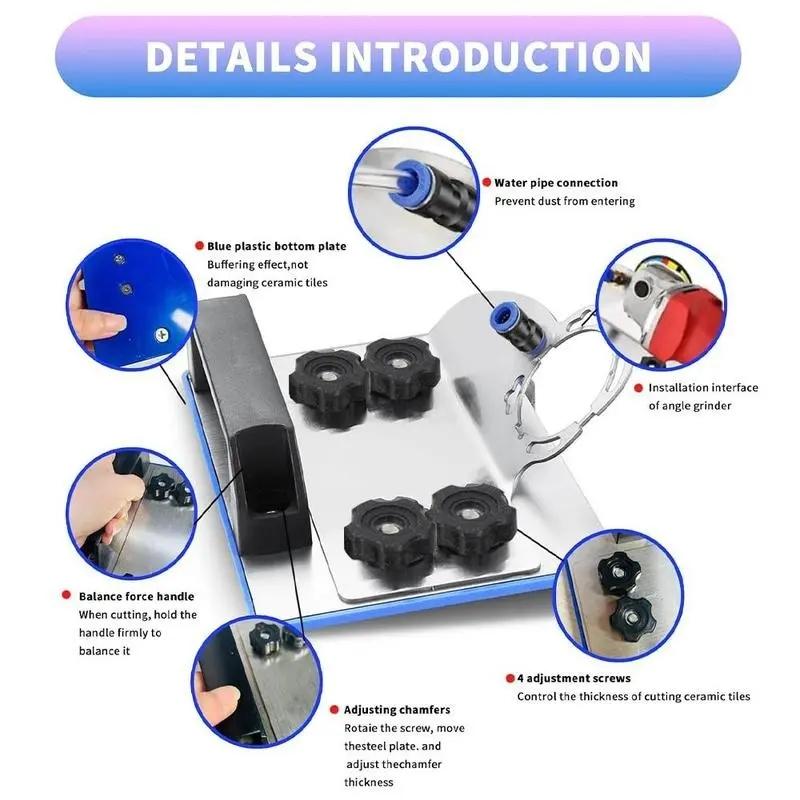 DETAILS INTRODUCTION

Water pipe connection
Prevent dust from entering

Blue plastic bottom plate
Buffering effect,not damaging ceramic tiles

Installation interface of angle grinder

Balance force handle
When cutting, hold the handle firmly to balance it

4 adjustment screws
Control the thickness of cutting ceramic tiles

Adjusting chamfers
Rotaie the screw, move thesteel plate. and adjust thechamfer thickness