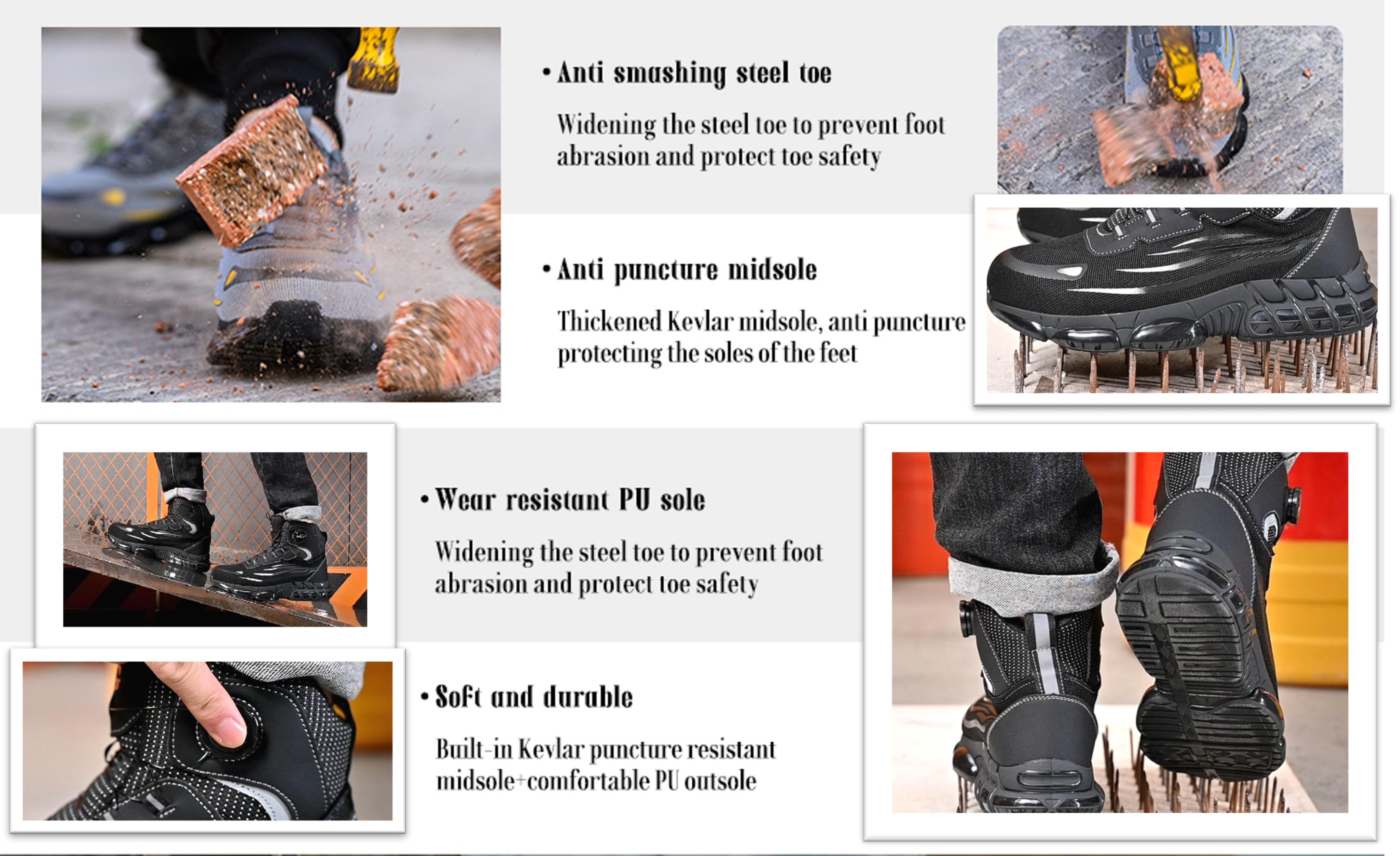 • Anti smashing steel toe

Widening the steel toe to prevent foot abrasion and protect toe safety

• Anti puncture midsole

Thickened Kevlar midsole, anti puncture protecting the soles of the feet

• Wear resistant PU sole

Widening the steel toe to prevent foot abrasion and protect toe safety

• Soft and durable

Built-in Kevlar puncture resistant midsole+comfortable PU outsole