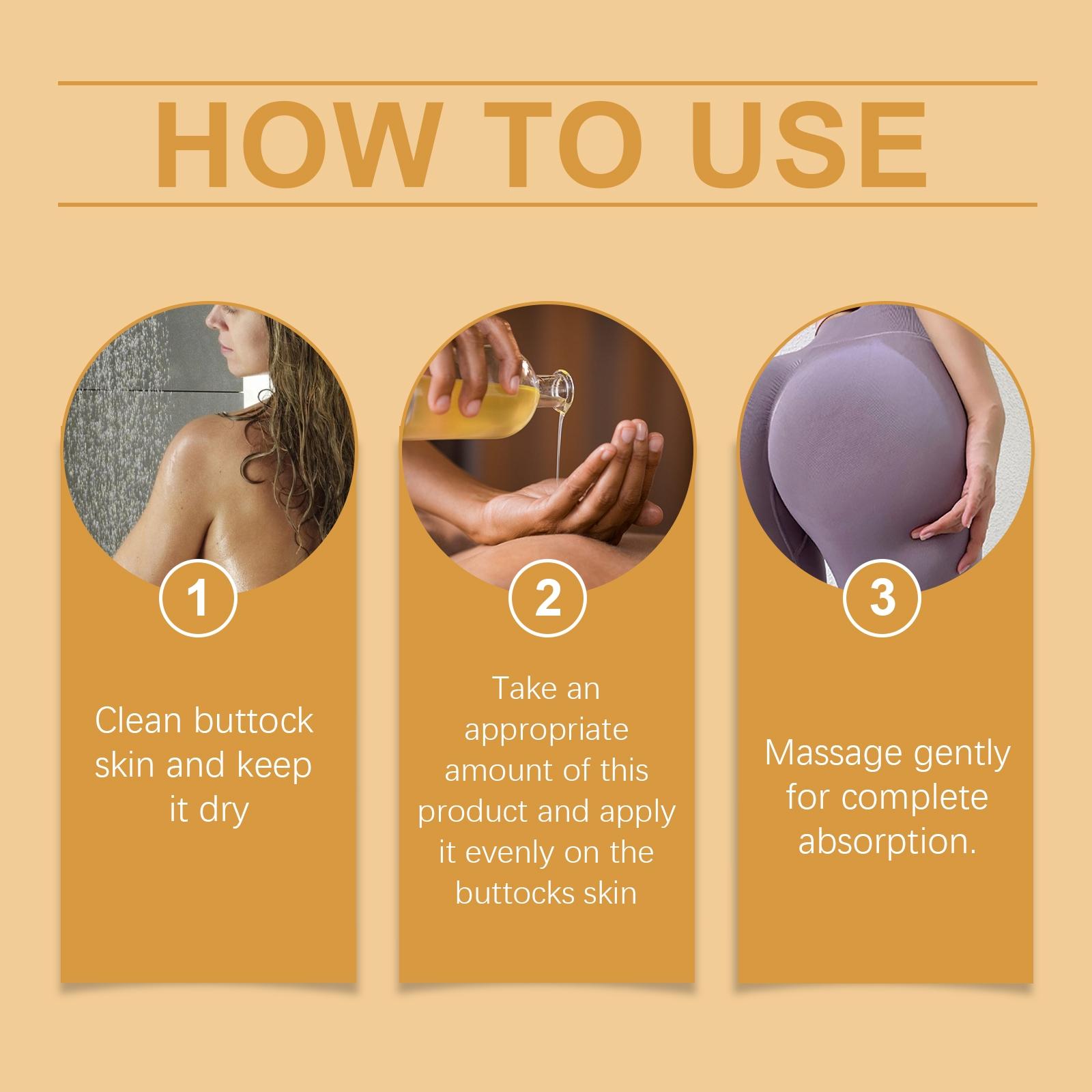 HOW TO USE

1

Clean buttock skin and keep it dry

2

Take an appropriate amount of this product and apply it evenly on the buttocks skin

3

Massage gently for complete absorption.