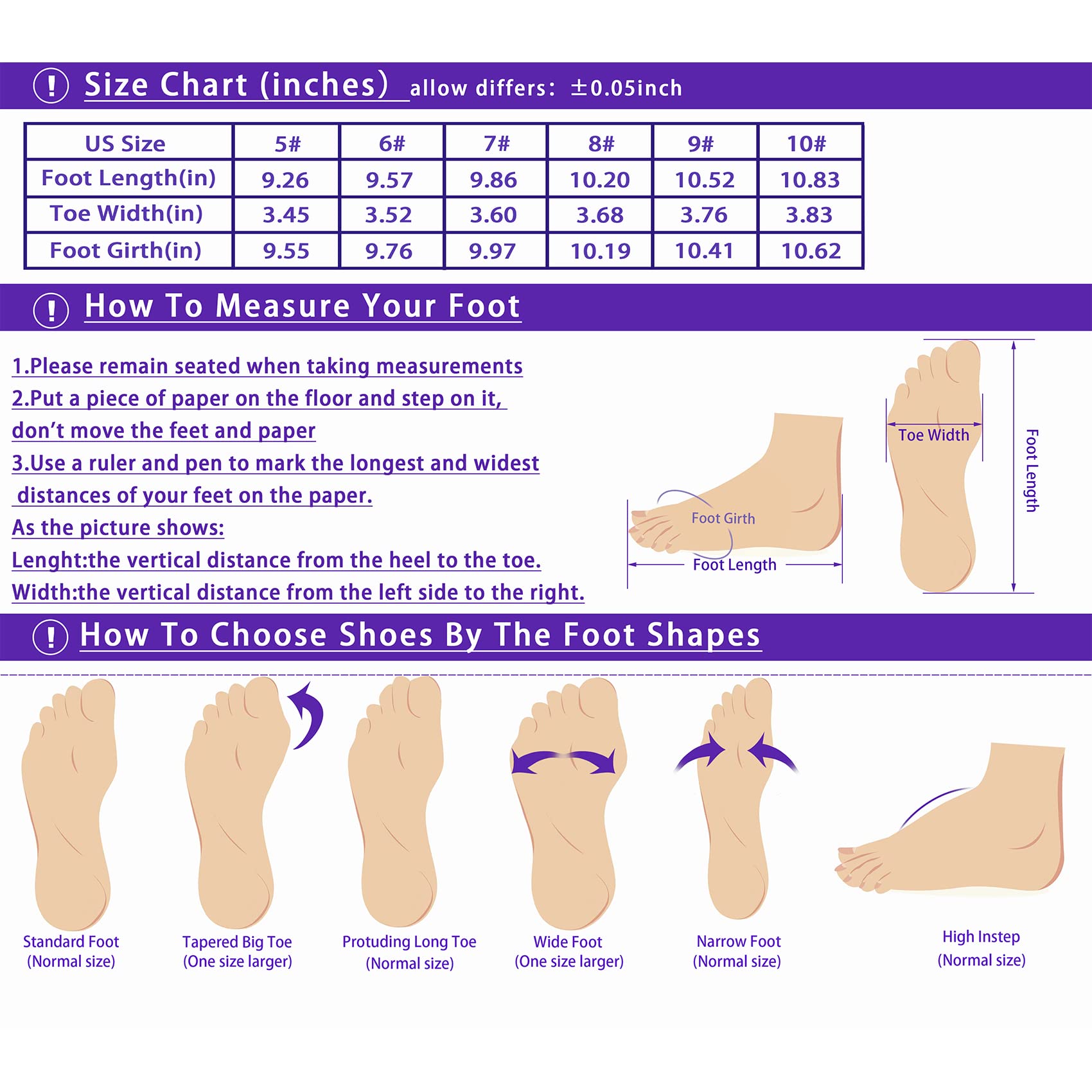 ! Size Chart (inches) allow differs: ±0.05inch

| US Size | 5# | 6# | 7# | 8# | 9# | 10# |
|---|---|---|---|---|---|---|
| Foot Length(in) | 9.26 | 9.57 | 9.86 | 10.20 | 10.52 | 10.83 |
| Toe Width(in) | 3.45 | 3.52 | 3.60 | 3.68 | 3.76 | 3.83 |
| Foot Girth(in) | 9.55 | 9.76 | 9.97 | 10.19 | 10.41 | 10.62 |

! How To Measure Your Foot

1.Please remain seated when taking measurements
2.Put a piece of paper on the floor and step on it, don't move the feet and paper
3.Use a ruler and pen to mark the longest and widest distances of your feet on the paper.
As the picture shows:
Lenght:the vertical distance from the heel to the toe.
Width:the vertical distance from the left side to the right.

Foot Girth
Foot Length
Toe Width
Foot Length

! How To Choose Shoes By The Foot Shapes

Standard Foot
(Normal size)

Tapered Big Toe
(One size larger)

Protuding Long Toe
(Normal size)

Wide Foot
(One size larger)

Narrow Foot
(Normal size)

High Instep
(Normal size)