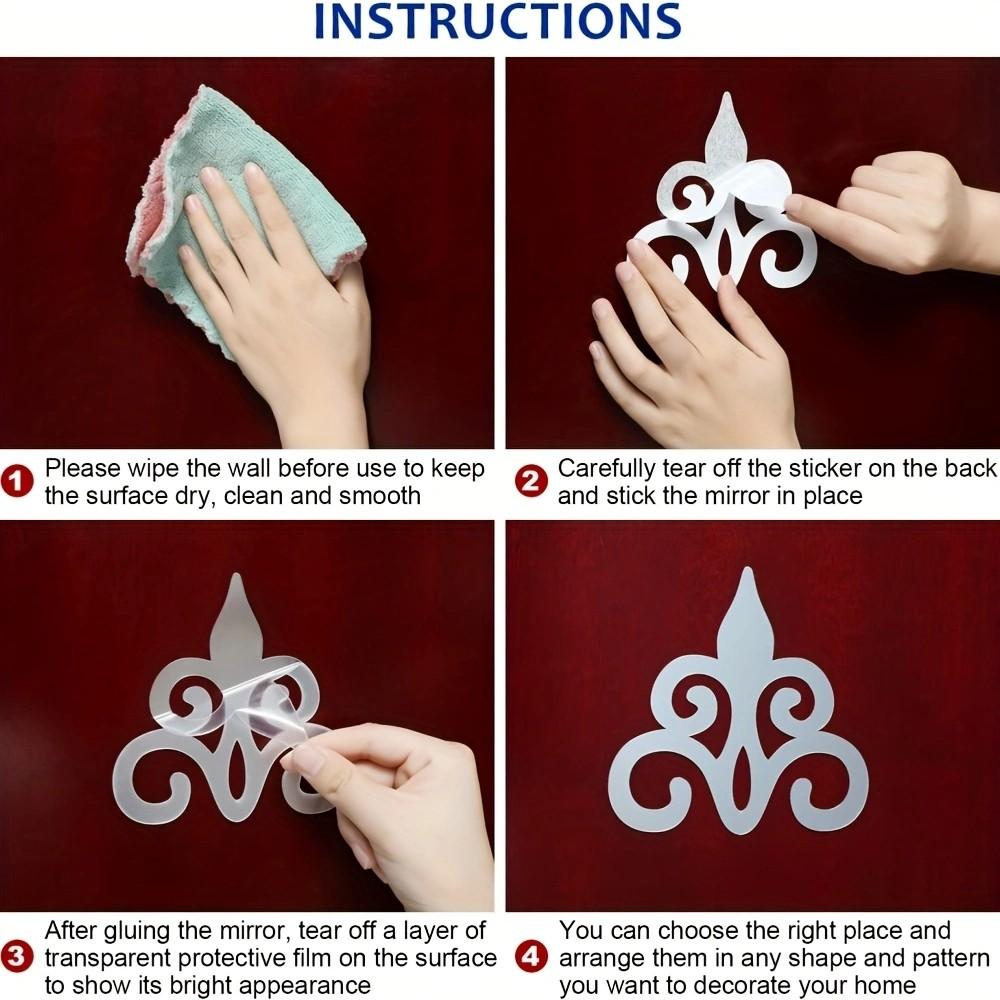 INSTRUCTIONS

1 Please wipe the wall before use to keep the surface dry, clean and smooth

2 Carefully tear off the sticker on the back and stick the mirror in place

3 After gluing the mirror, tear off a layer of transparent protective film on the surface to show its bright appearance

4 You can choose the right place and arrange them in any shape and pattern you want to decorate your home