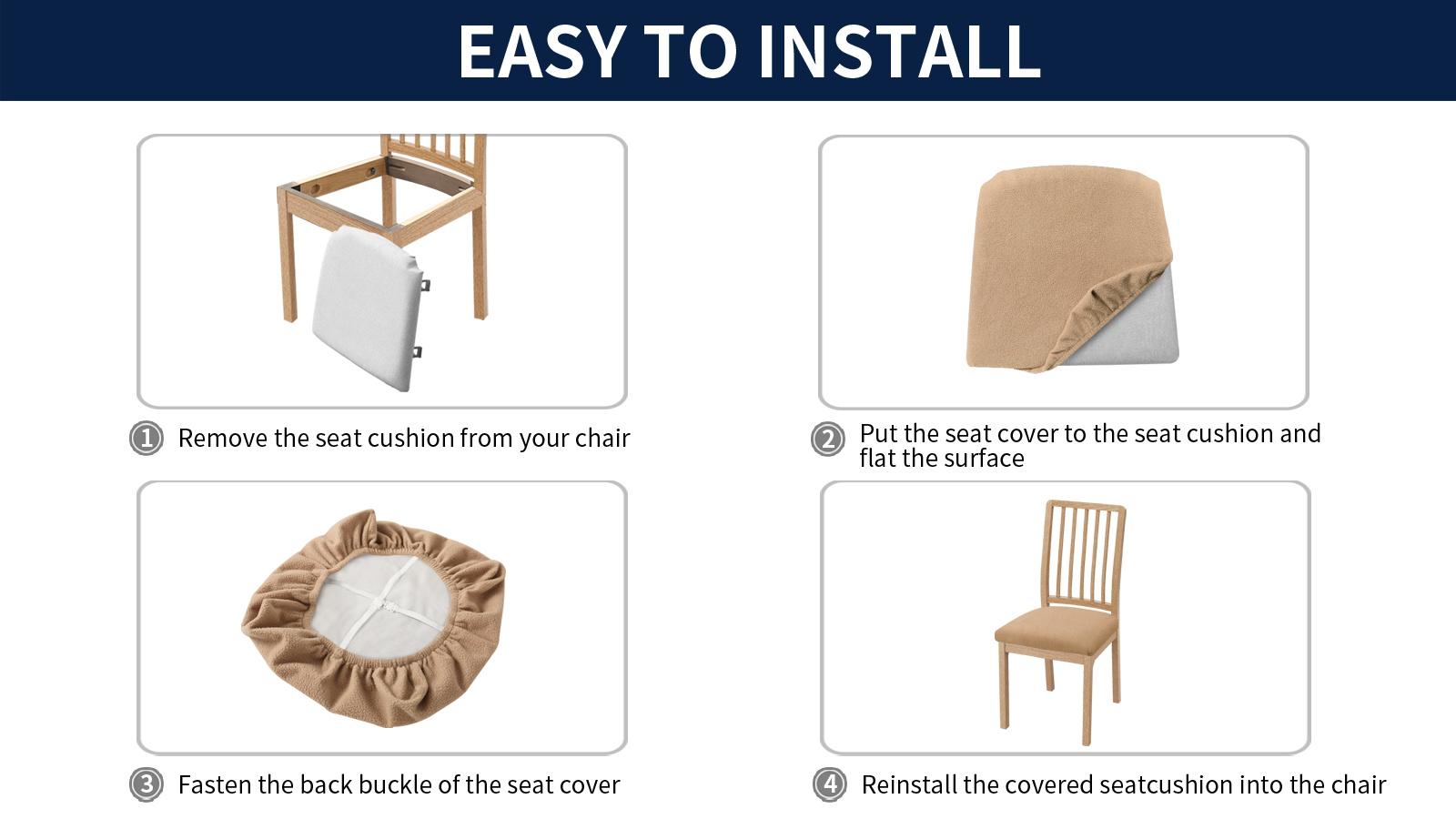 EASY TO INSTALL

1 Remove the seat cushion from your chair

2 Put the seat cover to the seat cushion and flat the surface

3 Fasten the back buckle of the seat cover

4 Reinstall the covered seatcushion into the chair